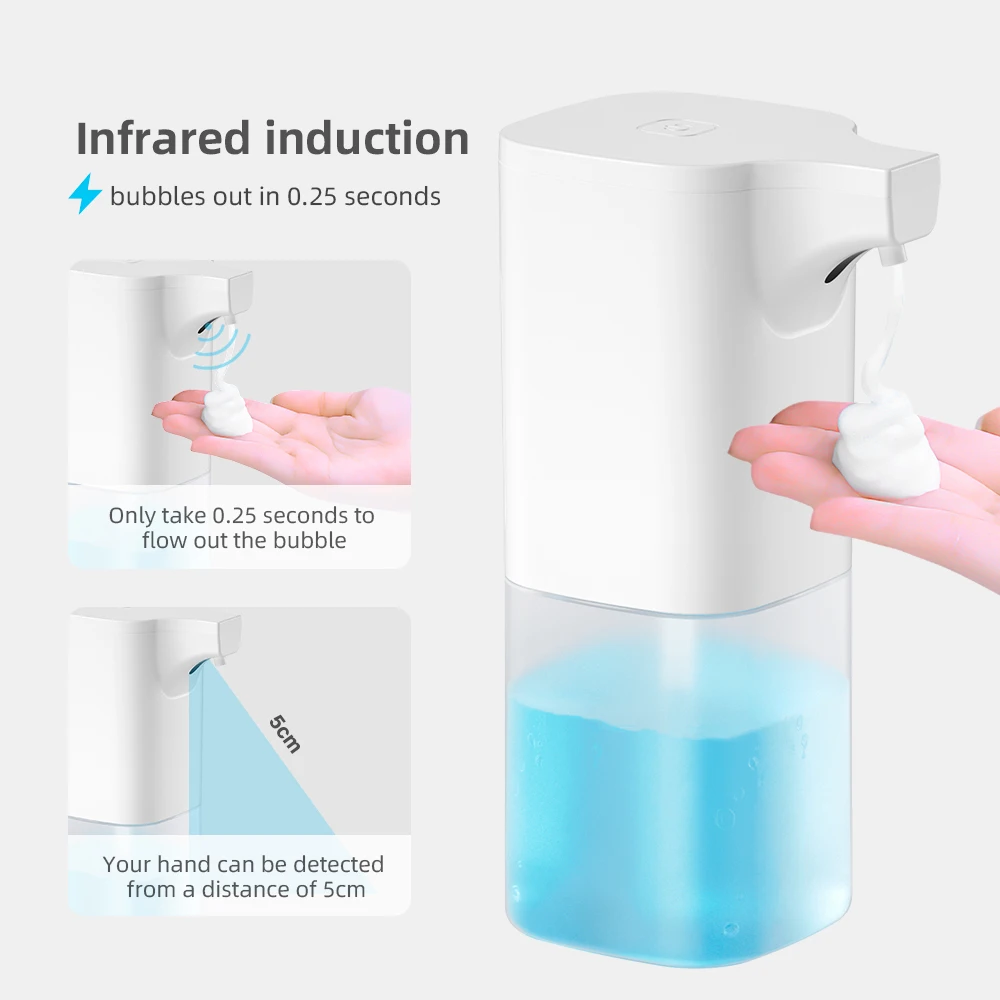 Infrared induction

bubbles out in 0.25 seconds

Only take 0.25 seconds to flow out the bubble

5cm

Your hand can be detected from a distance of 5cm