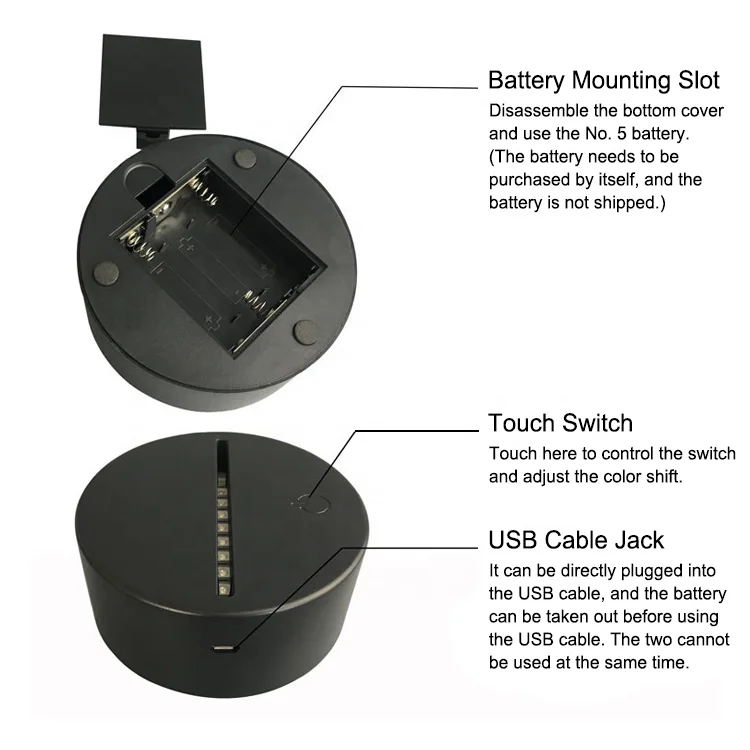 Battery Mounting Slot
Disassemble the bottom cover and use the No. 5 battery. (The battery needs to be purchased by itself, and the battery is not shipped.)

Touch Switch
Touch here to control the switch and adjust the color shift.

USB Cable Jack
It can be directly plugged into the USB cable, and the battery can be taken out before using the USB cable. The two cannot be used at the same time.