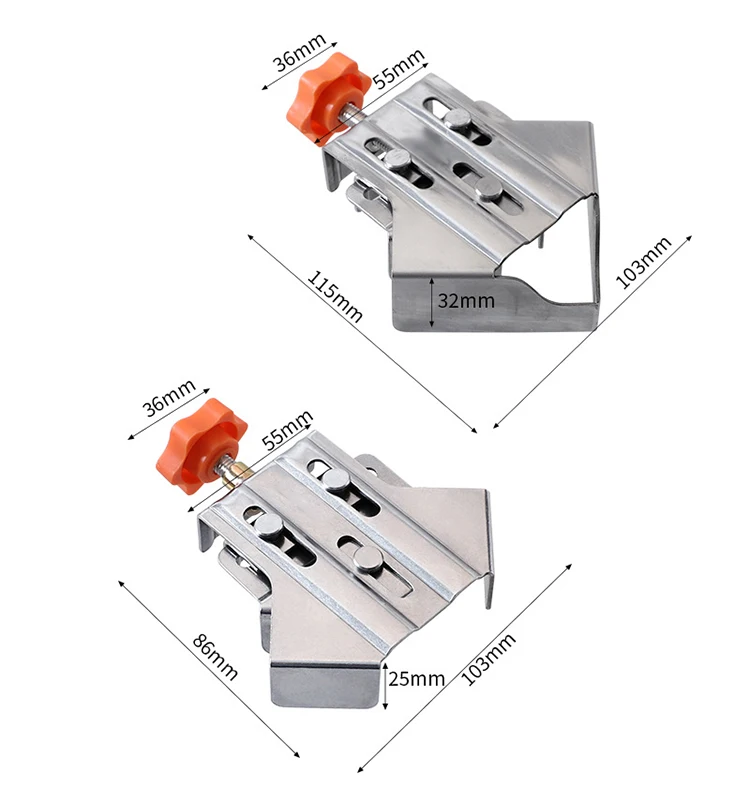 36mm
55mm
115mm
32mm
103mm

36mm
55mm
86mm
25mm
103mm