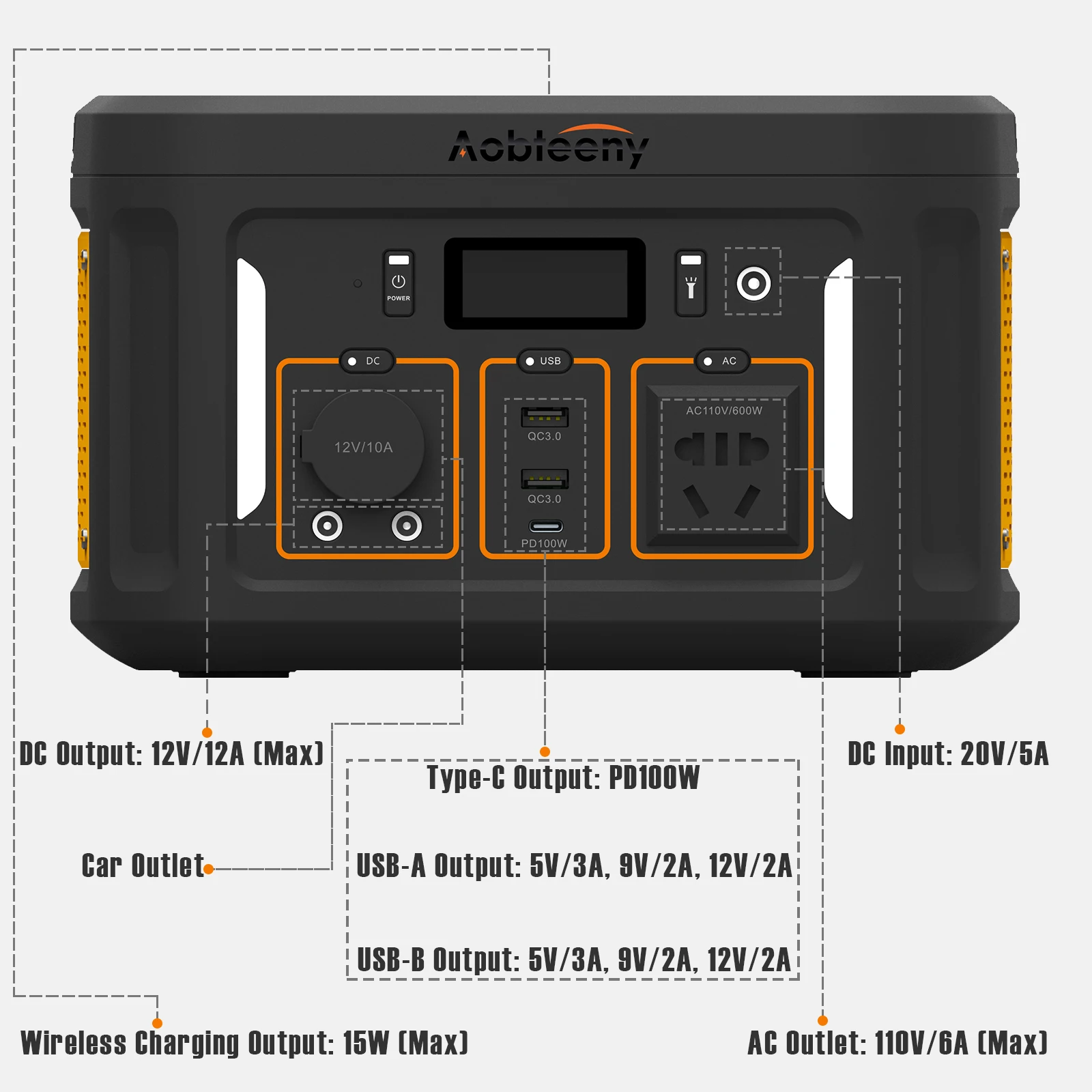 Aobteeny

POWER

DC

USB

AC

12V/10A

QC3.0

QC3.0

PD100W

AC110V/600W

DC Output: 12V/12A (Max)

Type-C Output: PD100W

DC Input: 20V/5A

Car Outlet

USB-A Output: 5V/3A, 9V/2A, 12V/2A

USB-B Output: 5V/3A, 9V/2A, 12V/2A

Wireless Charging Output: 15W (Max)

AC Outlet: 110V/6A (Max)