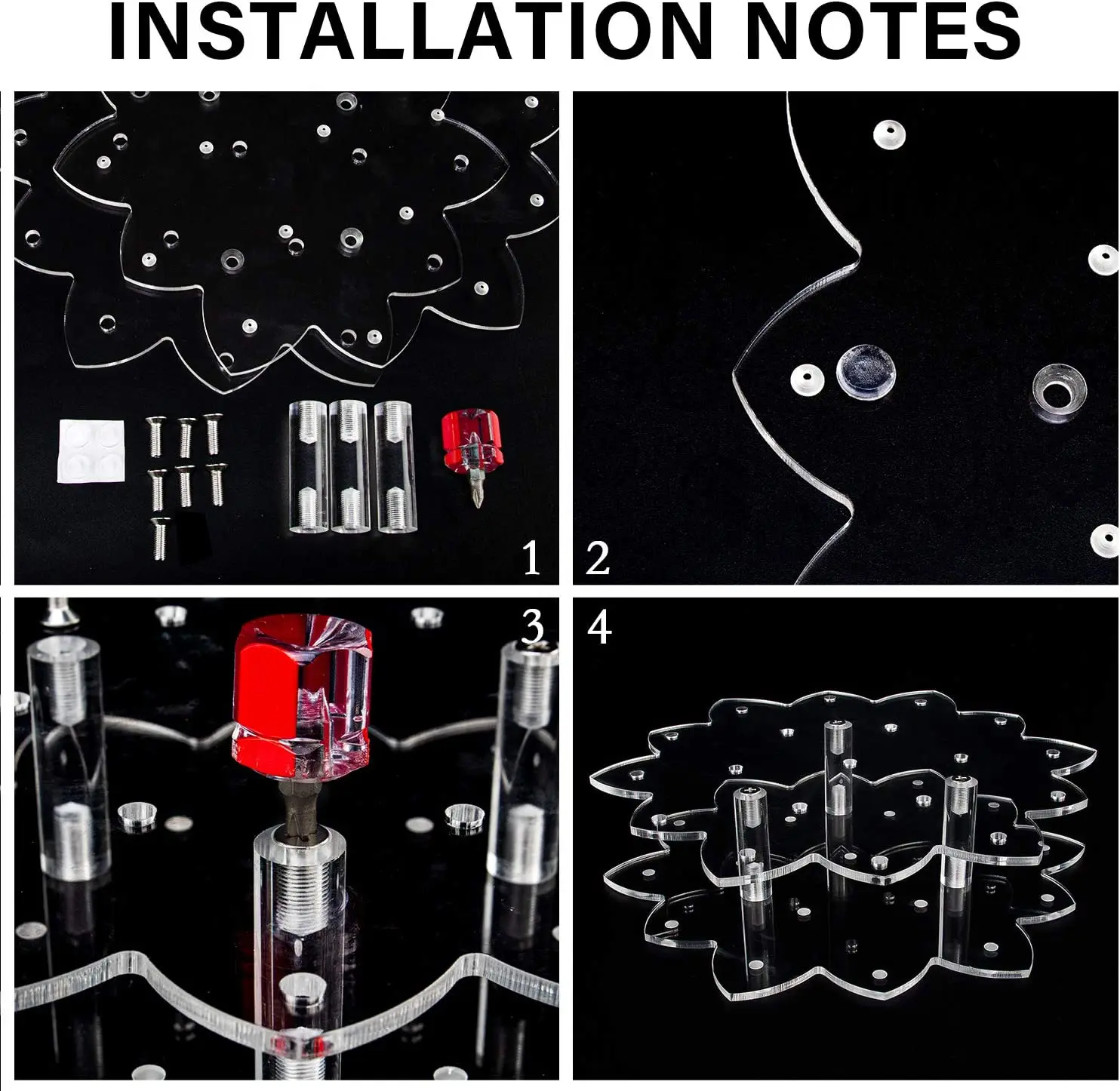 INSTALLATION NOTES

1

2

3

4