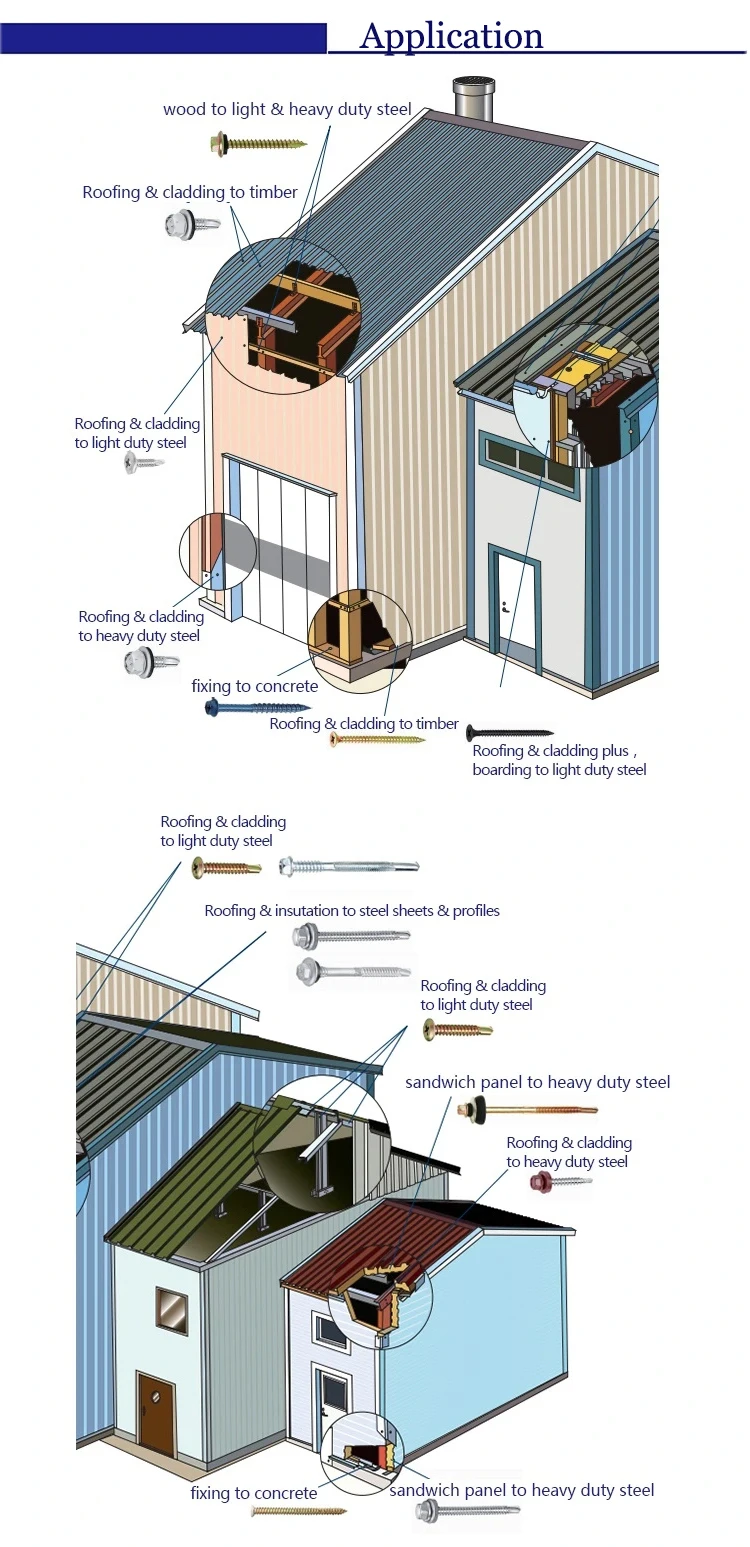 Application

wood to light & heavy duty steel

Roofing & cladding to timber

Roofing & cladding to light duty steel

Roofing & cladding to heavy duty steel

fixing to concrete

Roofing & cladding to timber

Roofing & cladding plus , boarding to light duty steel

Roofing & cladding to light duty steel

Roofing & insutation to steel sheets & profiles

Roofing & cladding to light duty steel

sandwich panel to heavy duty steel

Roofing & cladding to heavy duty steel

fixing to concrete

sandwich panel to heavy duty steel