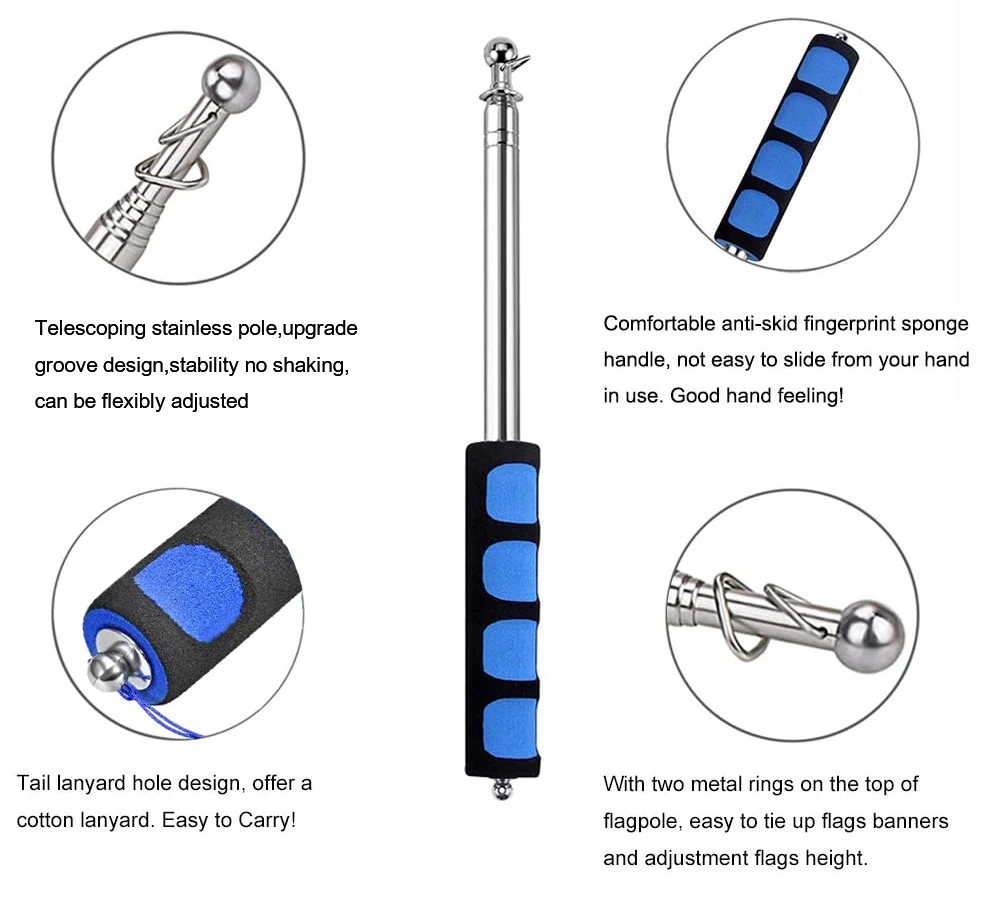 Telescoping stainless pole,upgrade groove design,stability no shaking, can be flexibly adjusted

Comfortable anti-skid fingerprint sponge handle, not easy to slide from your hand in use. Good hand feeling!

Tail lanyard hole design, offer a cotton lanyard. Easy to Carry!

With two metal rings on the top of flagpole, easy to tie up flags banners and adjustment flags height.