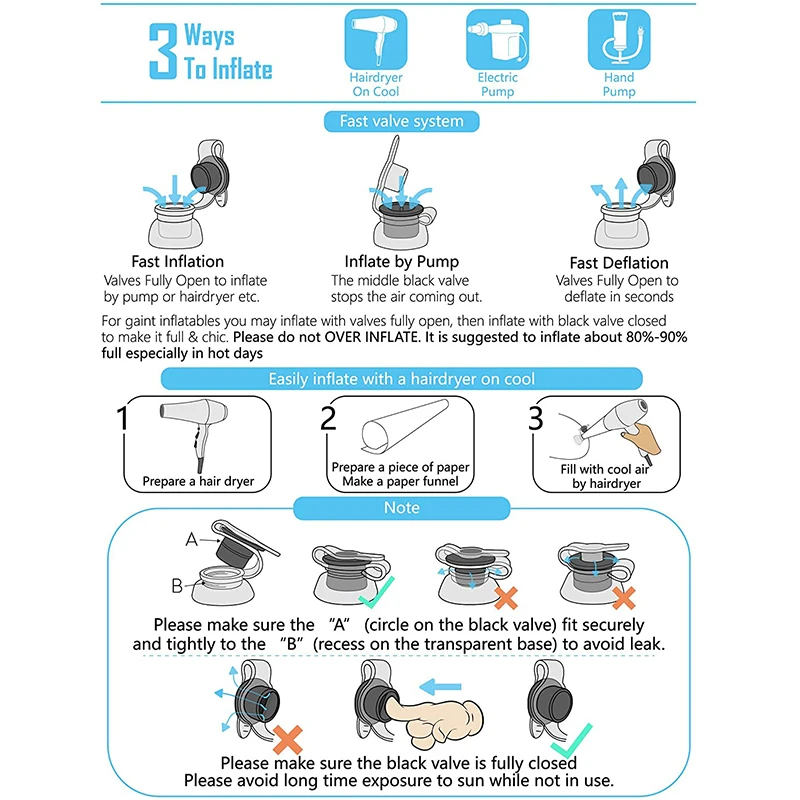 3 Ways To Inflate

Hairdryer On Cool

Electric Pump

Hand Pump

Fast valve system

Fast Inflation
Valves Fully Open to inflate by pump or hairdryer etc.

Inflate by Pump
The middle black valve stops the air coming out.

Fast Deflation
Valves Fully Open to deflate in seconds

For gaint inflatables you may inflate with valves fully open, then inflate with black valve closed to make it full & chic. Please do not OVER INFLATE. It is suggested to inflate about 80%-90% full especially in hot days

Easily inflate with a hairdryer on cool

1
Prepare a hair dryer

2
Prepare a piece of paper
Make a paper funnel

3
Fill with cool air by hairdryer

Note

A

B

Please make sure the "A" (circle on the black valve) fit securely and tightly to the "B" (recess on the transparent base) to avoid leak.

Please make sure the black valve is fully closed
Please avoid long time exposure to sun while not in use.