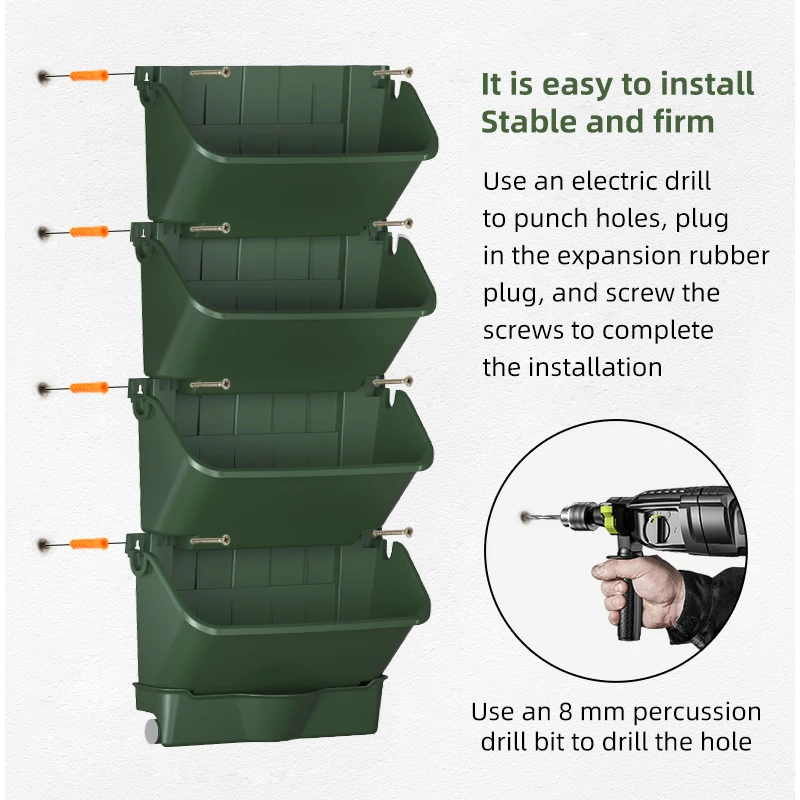 It is easy to install
Stable and firm

Use an electric drill to punch holes, plug in the expansion rubber plug, and screw the screws to complete the installation

Use an 8 mm percussion drill bit to drill the hole