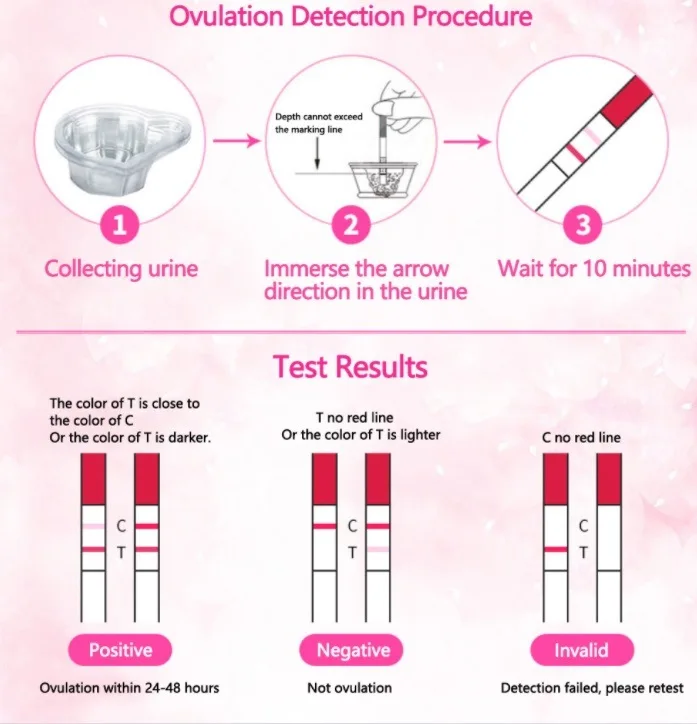 Ovulation Detection Procedure

Depth cannot exceed the marking line

1
Collecting urine

2
Immerse the arrow direction in the urine

3
Wait for 10 minutes

Test Results

The color of T is close to the color of C
Or the color of T is darker.

C
T

Positive

Ovulation within 24-48 hours

T no red line
Or the color of T is lighter

C
T

Negative

Not ovulation

C no red line

C
T

Invalid

Detection failed, please retest