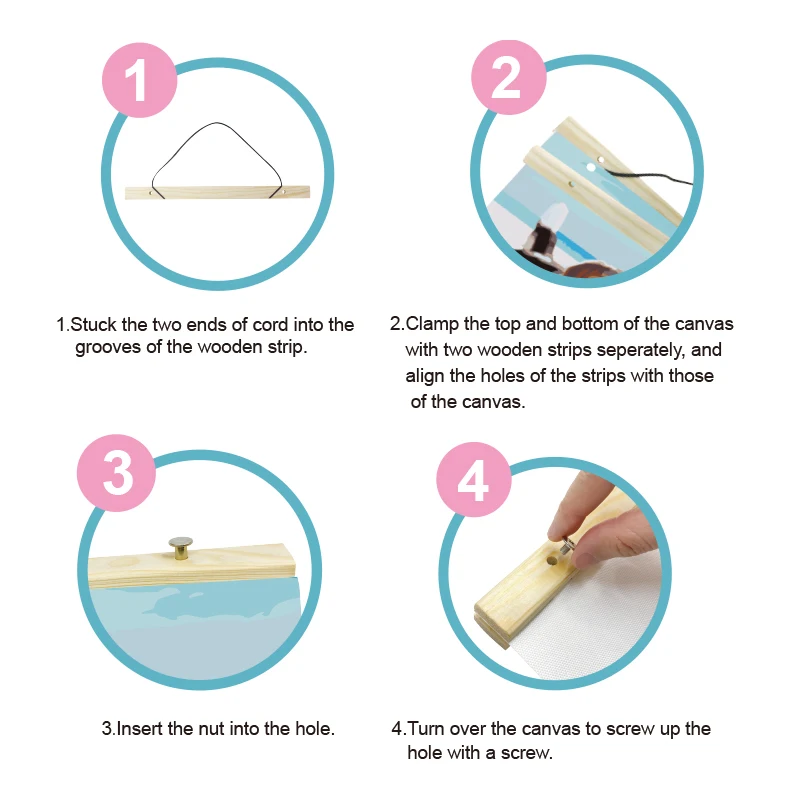 1

1.Stuck the two ends of cord into the grooves of the wooden strip.

2

2.Clamp the top and bottom of the canvas with two wooden strips seperately, and align the holes of the strips with those of the canvas.

3

3.Insert the nut into the hole.

4

4.Turn over the canvas to screw up the hole with a screw.