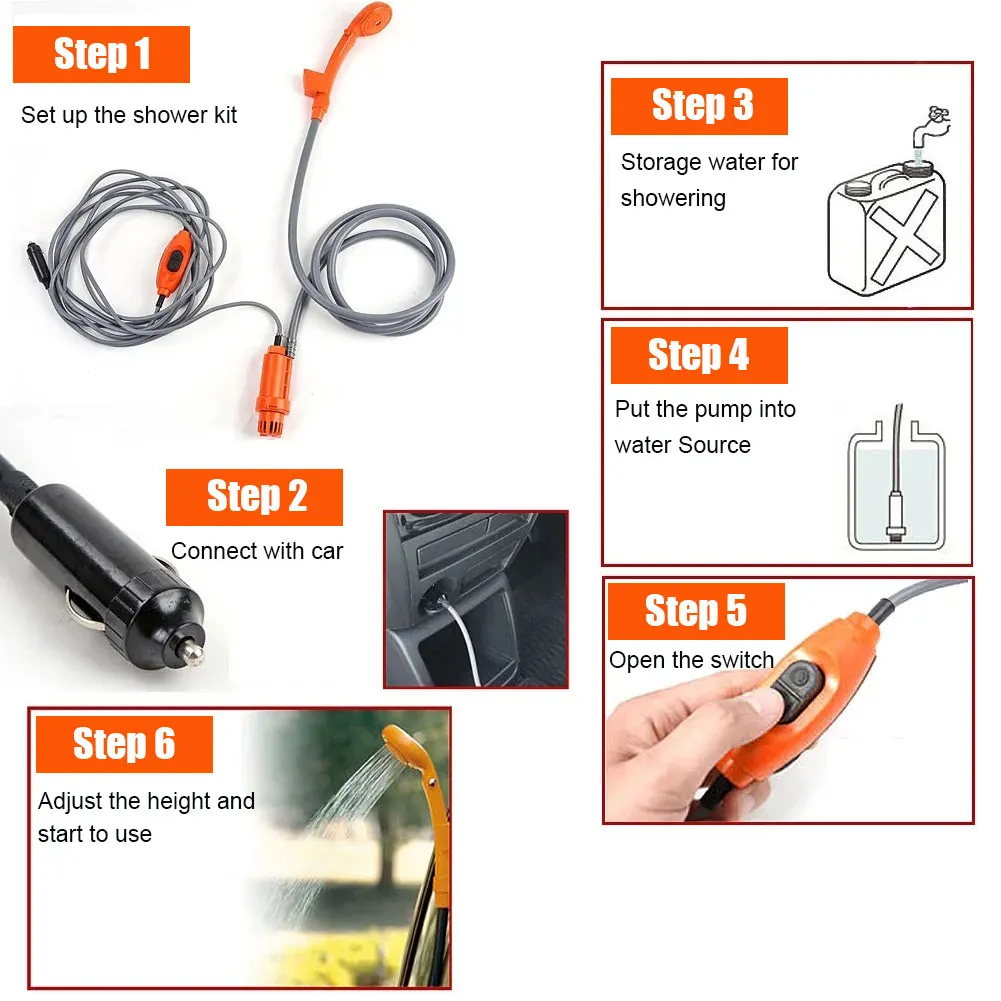 Step 1
Set up the shower kit

Step 2
Connect with car

Step 3
Storage water for showering

Step 4
Put the pump into water Source

Step 5
Open the switch

Step 6
Adjust the height and start to use