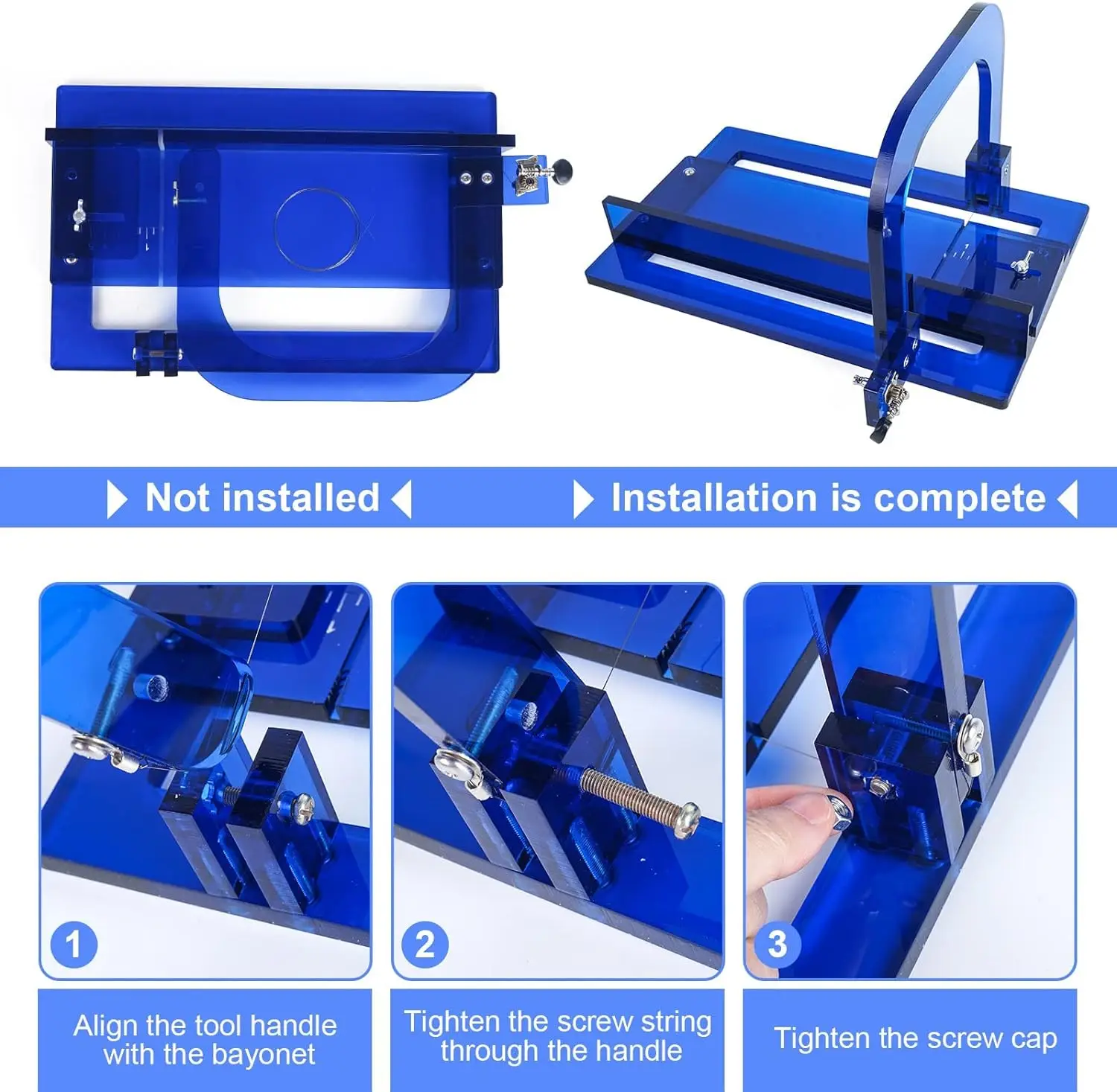 Not installed

Installation is complete

1

Align the tool handle with the bayonet

2

Tighten the screw string through the handle

3

Tighten the screw cap