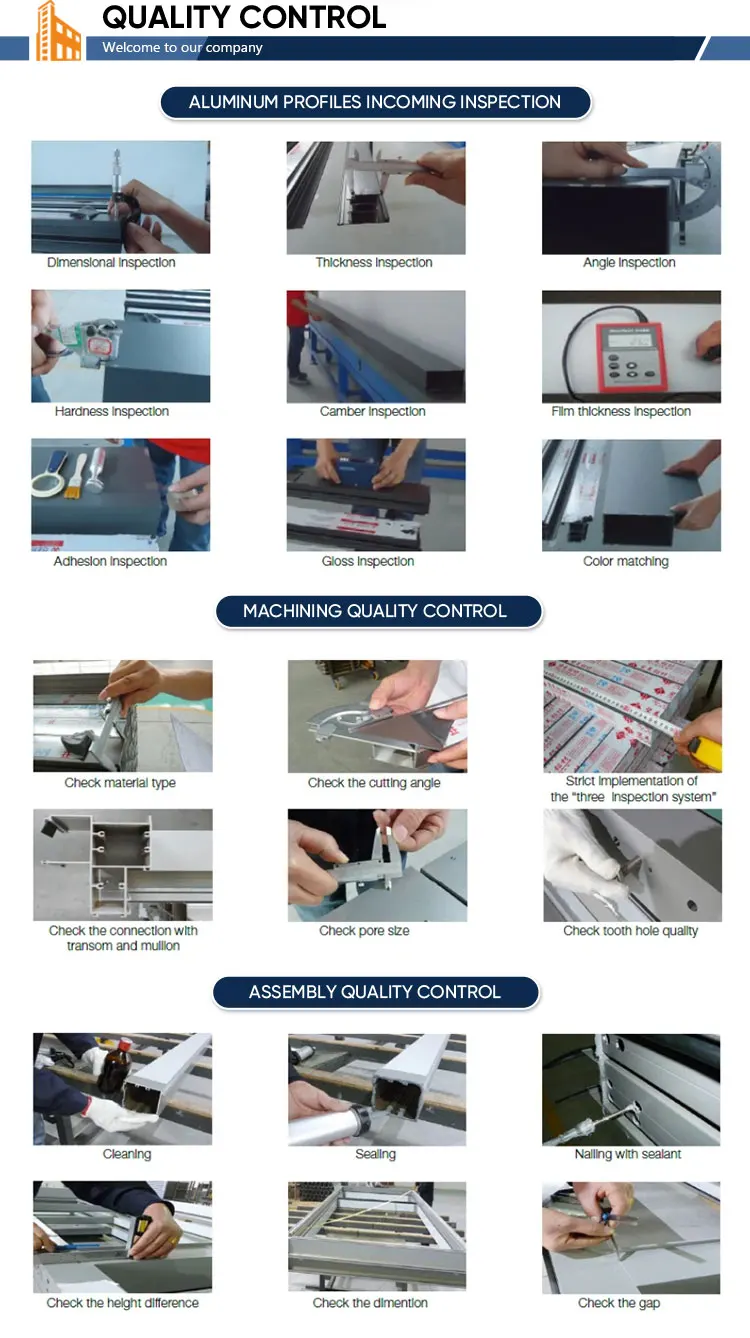 QUALITY CONTROL
Welcome to our company

ALUMINUM PROFILES INCOMING INSPECTION

Dimensional inspection
Thickness inspection
Angle inspection
Hardness inspection
Camber inspection
Film thickness inspection
Adhesion inspection
Gloss inspection
Color matching

MACHINING QUALITY CONTROL

Check material type
Check the cutting angle
Strict implementation of the "three inspection system"
Check the connection with transom and mullion
Check pore size
Check tooth hole quality

ASSEMBLY QUALITY CONTROL

Cleaning
Sealing
Nailing with sealant
Check the height difference
Check the dimention
Check the gap