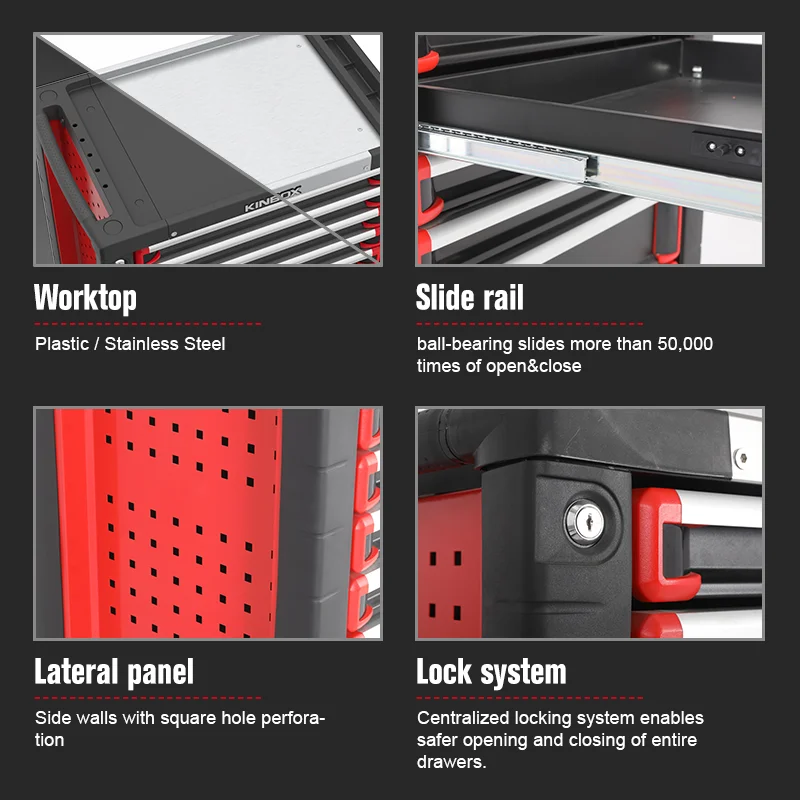 KINBOX

Worktop

Plastic / Stainless Steel

Slide rail

ball-bearing slides more than 50,000 times of open&close

Lateral panel

Side walls with square hole perforation

Lock system

Centralized locking system enables safer opening and closing of entire drawers.