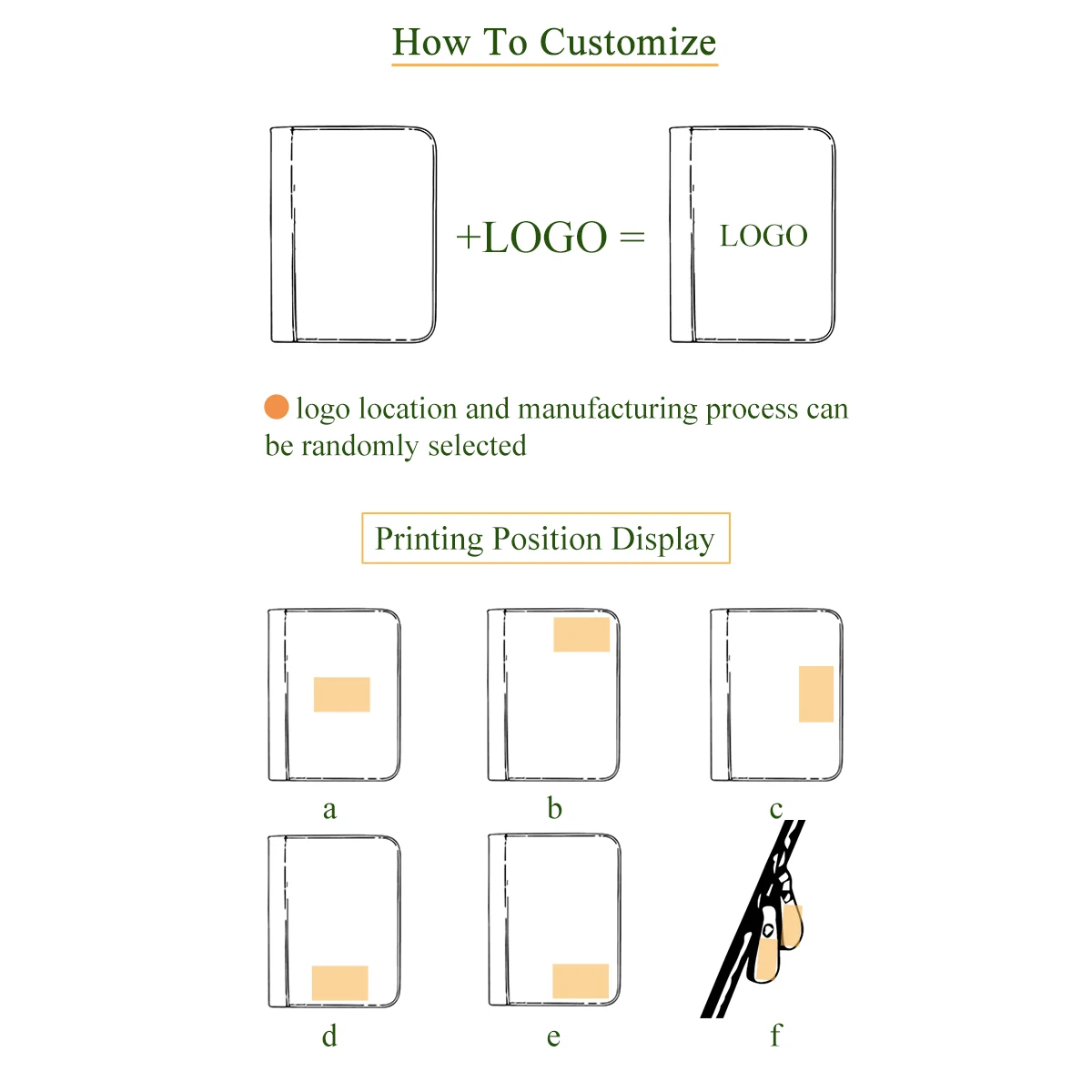 How To Customize

+LOGO =

LOGO

logo location and manufacturing process can be randomly selected

Printing Position Display

a

b

c

d

e

f