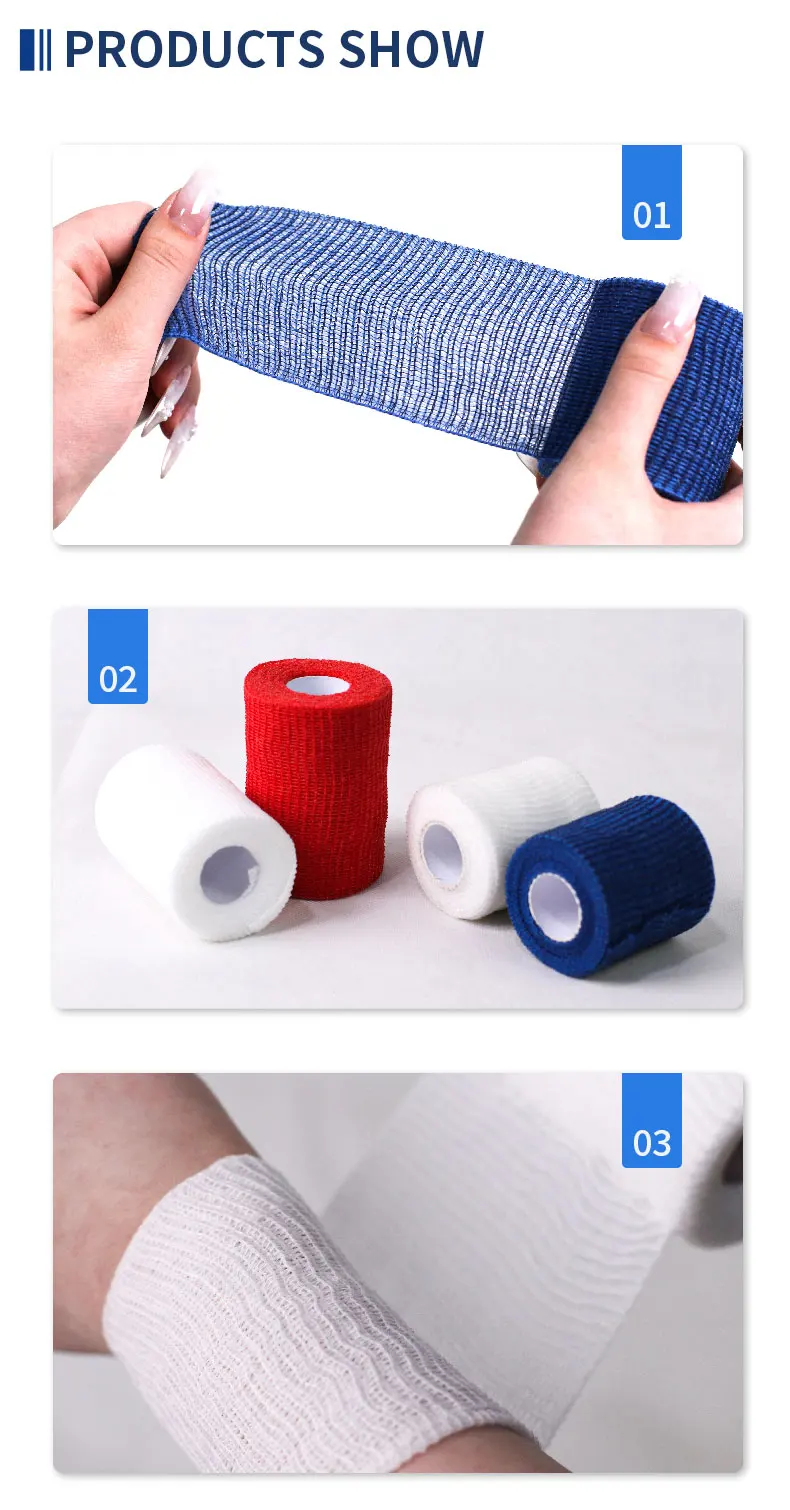 PRODUCTS SHOW

01

02

03