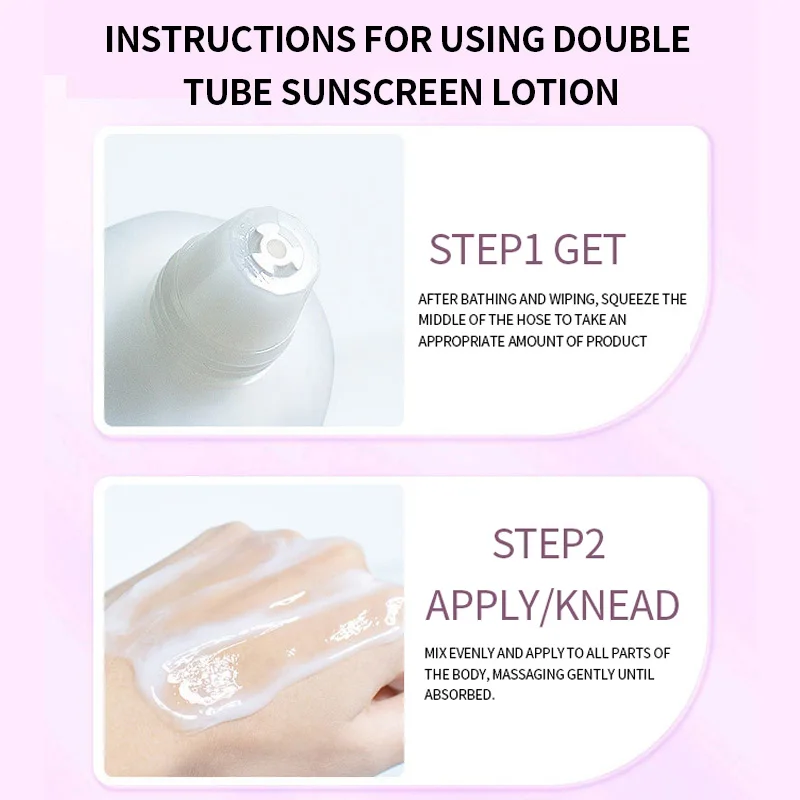 INSTRUCTIONS FOR USING DOUBLE TUBE SUNSCREEN LOTION

STEP1 GET

AFTER BATHING AND WIPING, SQUEEZE THE MIDDLE OF THE HOSE TO TAKE AN APPROPRIATE AMOUNT OF PRODUCT

STEP2 APPLY/KNEAD

MIX EVENLY AND APPLY TO ALL PARTS OF THE BODY, MASSAGING GENTLY UNTIL ABSORBED.