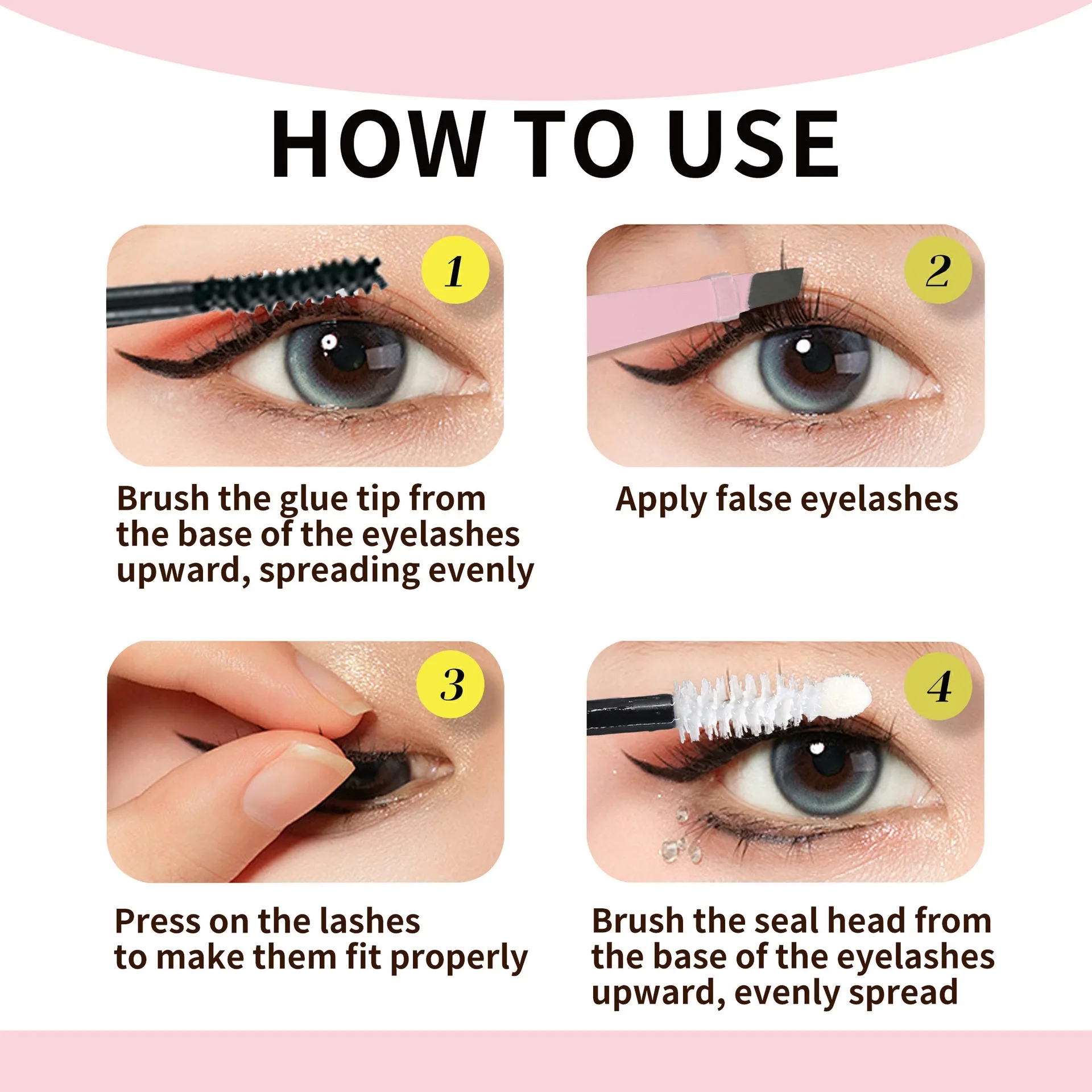 HOW TO USE

1

Brush the glue tip from the base of the eyelashes upward, spreading evenly

2

Apply false eyelashes

3

Press on the lashes to make them fit properly

4

Brush the seal head from the base of the eyelashes upward, evenly spread