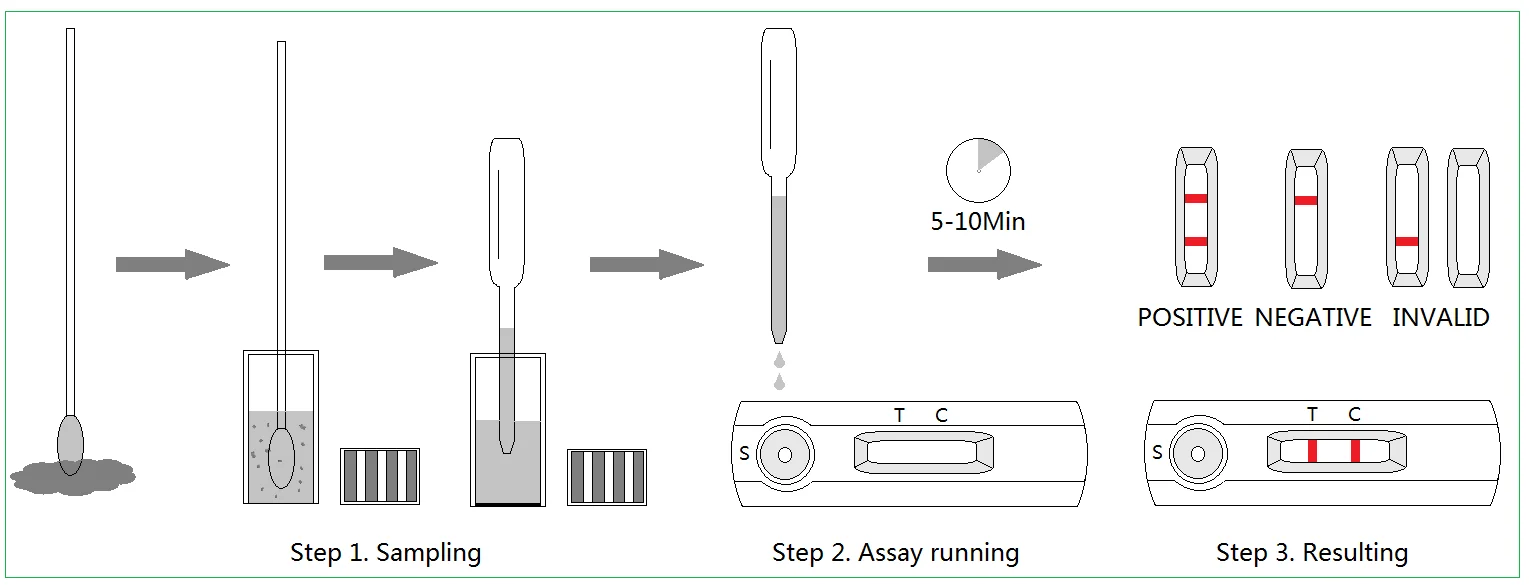 5-10Min

POSITIVE NEGATIVE INVALID

T C

S

T C

S

Step 1. Sampling

Step 2. Assay running

Step 3. Resulting