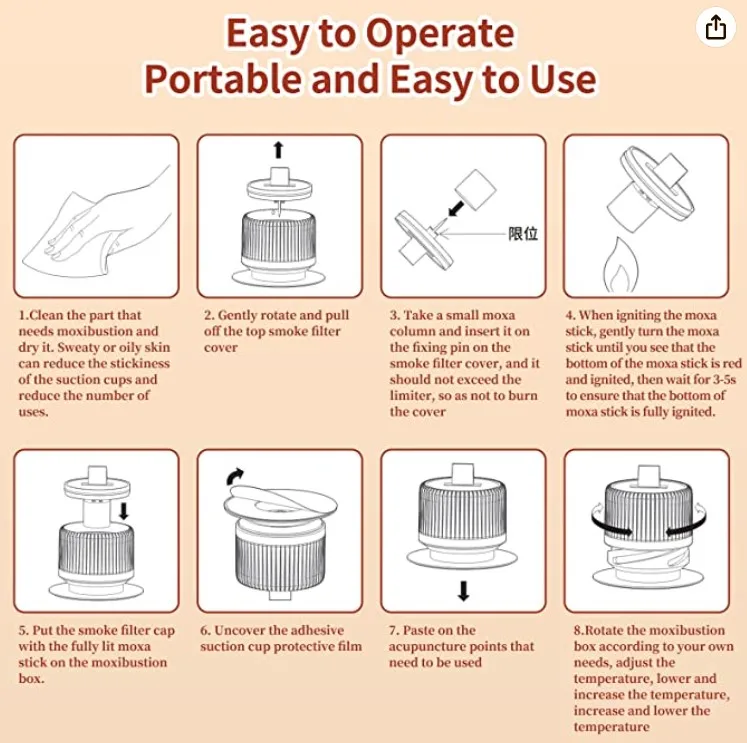 Easy to Operate
Portable and Easy to Use

限位

1.Clean the part that needs moxibustion and dry it. Sweaty or oily skin can reduce the stickiness of the suction cups and reduce the number of uses.

2. Gently rotate and pull off the top smoke filter cover

3. Take a small moxa column and insert it on the fixing pin on the smoke filter cover, and it should not exceed the limiter, so as not to burn the cover

4. When igniting the moxa stick, gently turn the moxa stick until you see that the bottom of the moxa stick is red and ignited, then wait for 3-5s to ensure that the bottom of moxa stick is fully ignited.

5. Put the smoke filter cap with the fully lit moxa stick on the moxibustion box.

6. Uncover the adhesive suction cup protective film

7. Paste on the acupuncture points that need to be used

8.Rotate the moxibustion box according to your own needs, adjust the temperature, lower and increase the temperature, increase and lower the temperature