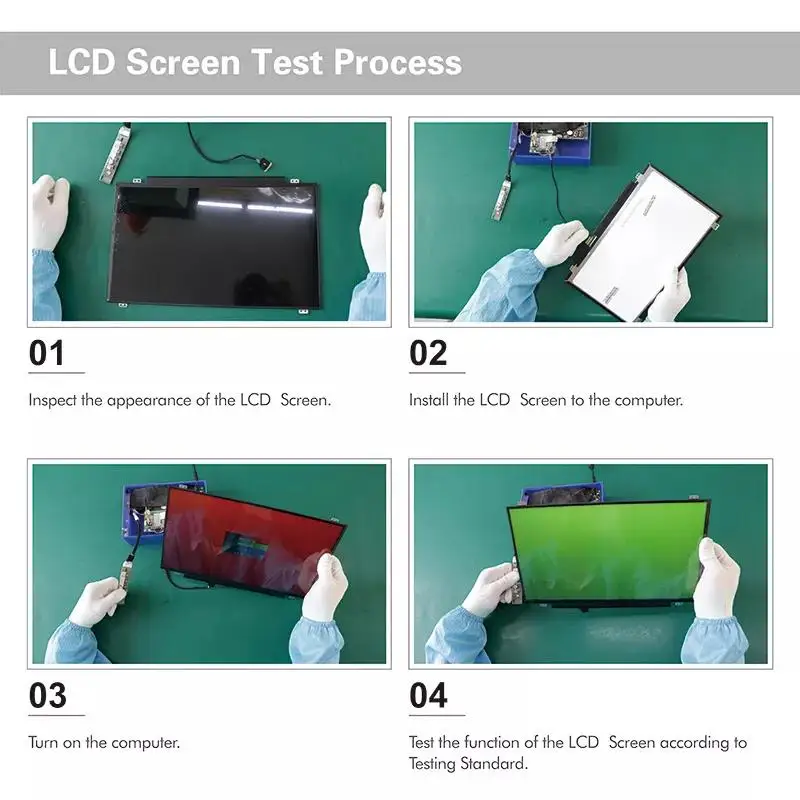 LCD Screen Test Process

01

Inspect the appearance of the LCD Screen.

02

Install the LCD Screen to the computer.

03

Turn on the computer.

04

Test the function of the LCD Screen according to Testing Standard.