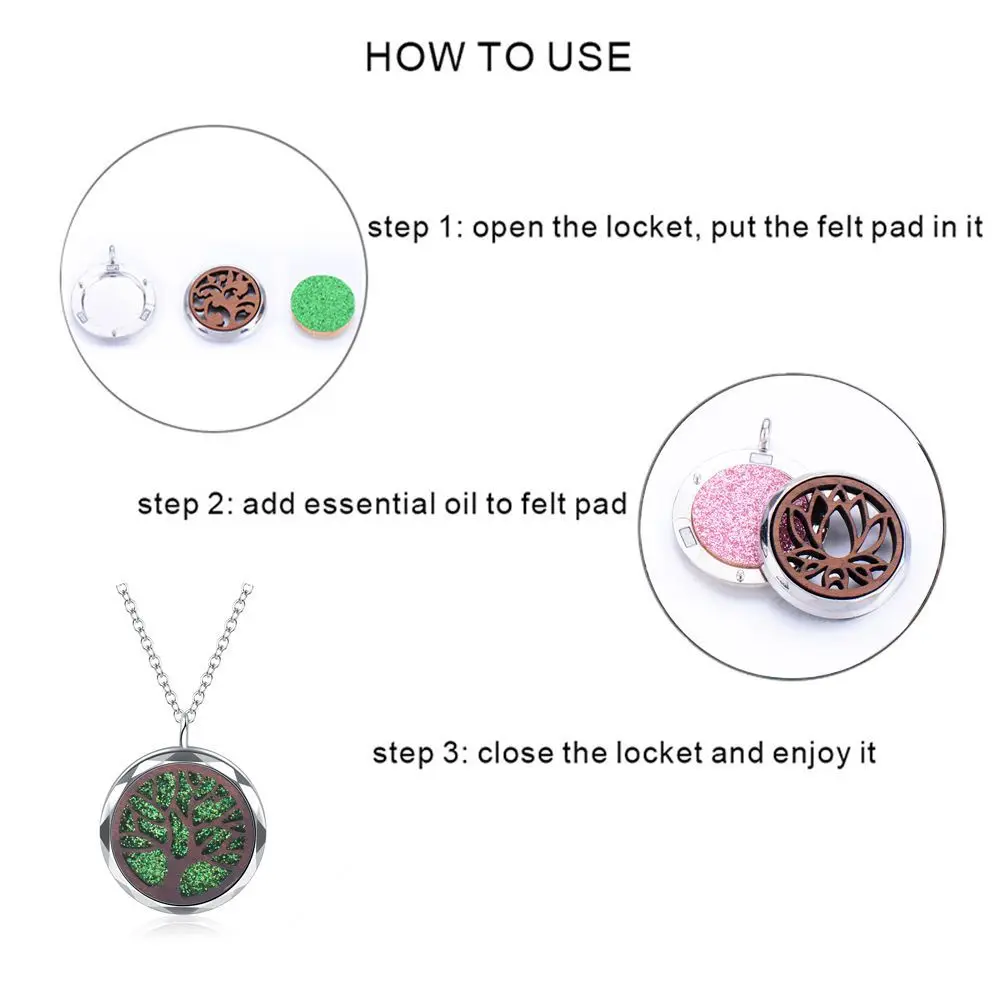 HOW TO USE

step 1: open the locket, put the felt pad in it

step 2: add essential oil to felt pad

step 3: close the locket and enjoy it