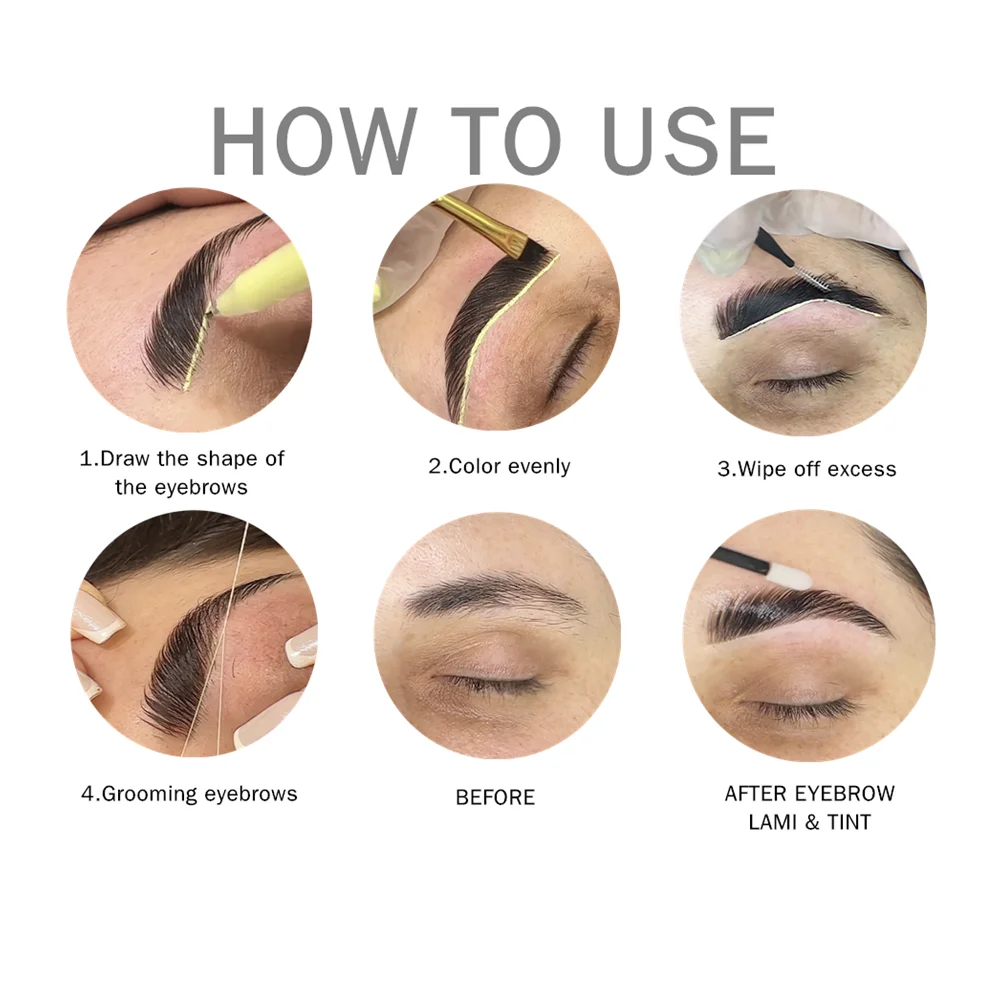 HOW TO USE

1.Draw the shape of the eyebrows

2.Color evenly

3.Wipe off excess

4.Grooming eyebrows

BEFORE

AFTER EYEBROW LAMI & TINT