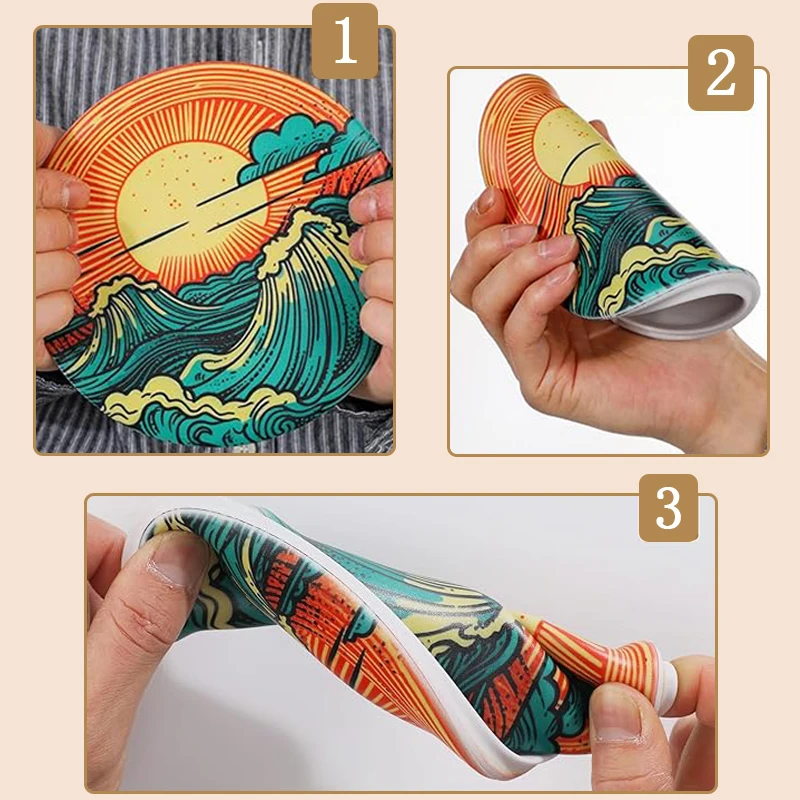 1

2

3