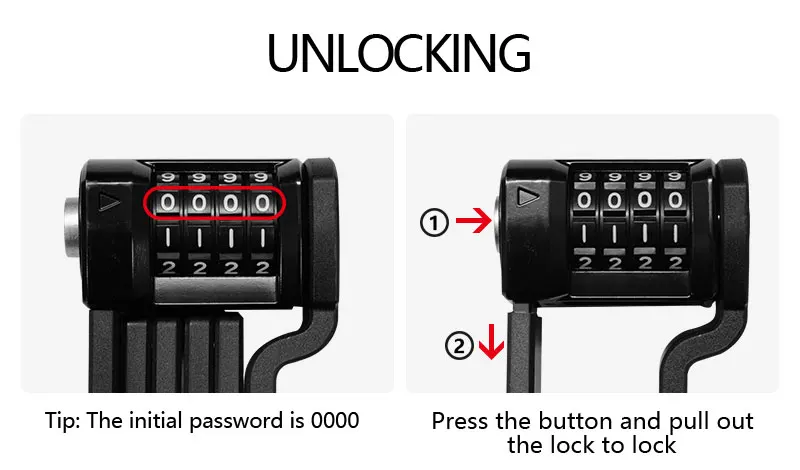 UNLOCKING

9 9 9 9
0 0 0 0
1 1 1 1
2 2 2 2

Tip: The initial password is 0000

①
②

9 9 9 9
0 0 0 0
1 1 1 1
2 2 2 2

Press the button and pull out the lock to lock