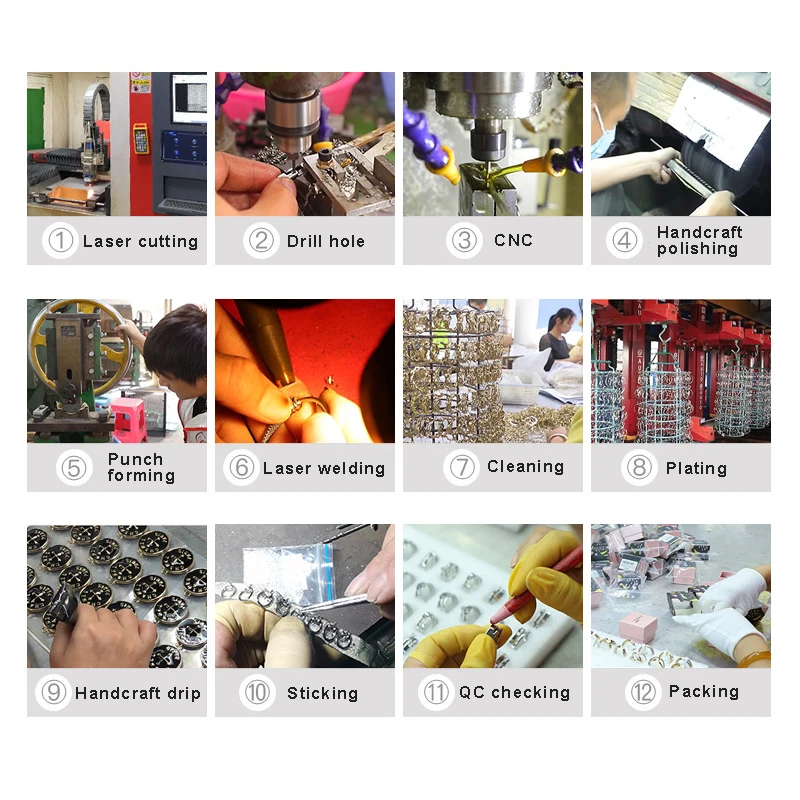 ① Laser cutting

② Drill hole

③ CNC

④ Handcraft polishing

⑤ Punch forming

⑥ Laser welding

⑦ Cleaning

⑧ Plating

⑨ Handcraft drip

⑩ Sticking

⑪ QC checking

⑫ Packing