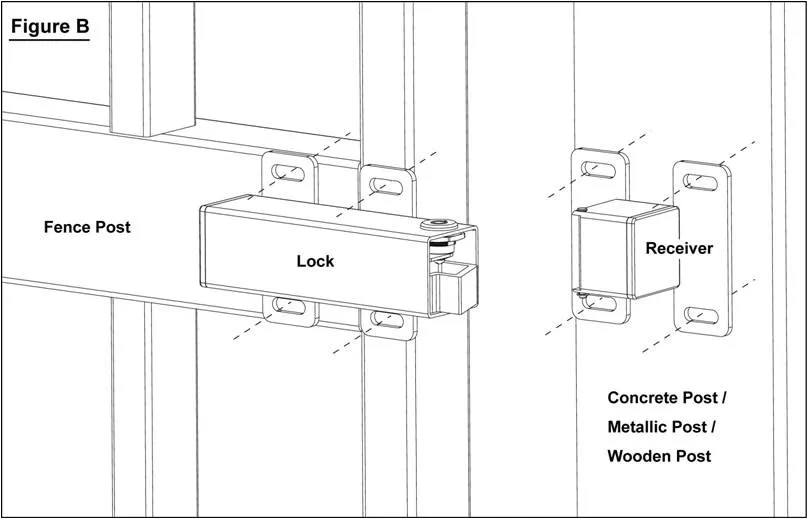 Figure B

Fence Post

Lock

Receiver

Concrete Post /
Metallic Post /
Wooden Post