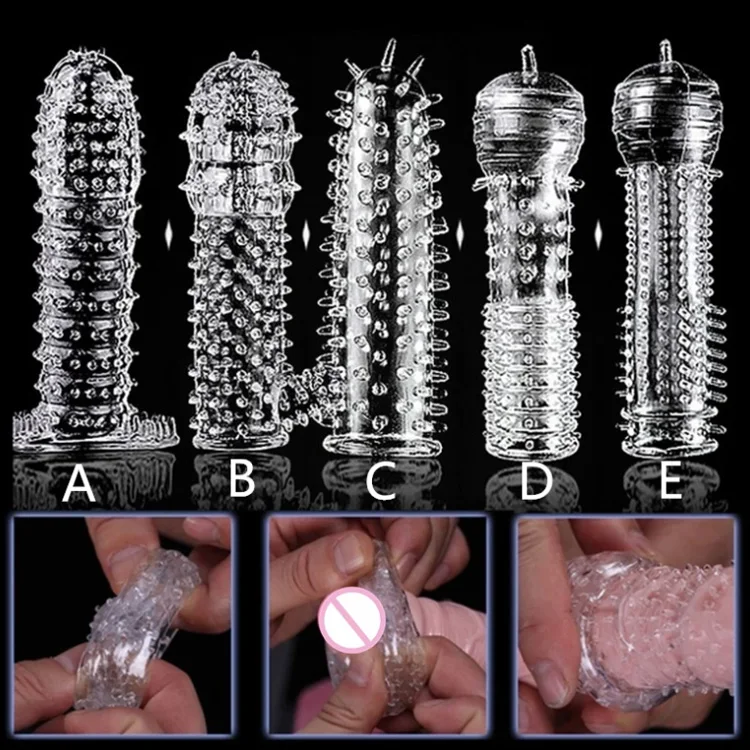 A B C D E