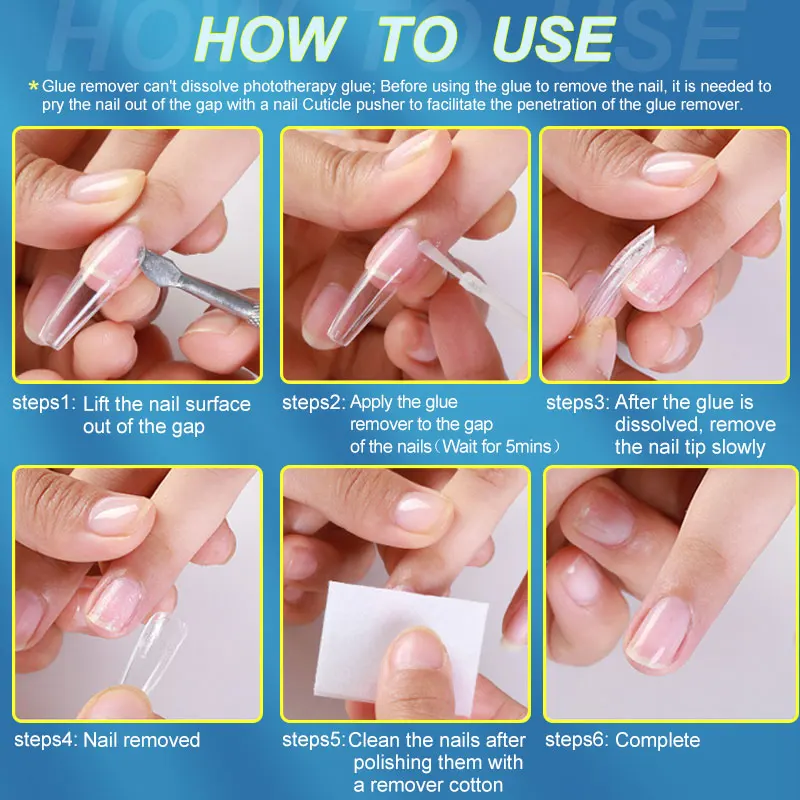 HOW TO USE

* Glue remover can't dissolve phototherapy glue; Before using the glue to remove the nail, it is needed to pry the nail out of the gap with a nail Cuticle pusher to facilitate the penetration of the glue remover.

steps1: Lift the nail surface out of the gap

steps2: Apply the glue remover to the gap of the nails（Wait for 5mins）

steps3: After the glue is dissolved, remove the nail tip slowly

steps4: Nail removed

steps5: Clean the nails after polishing them with a remover cotton

steps6: Complete