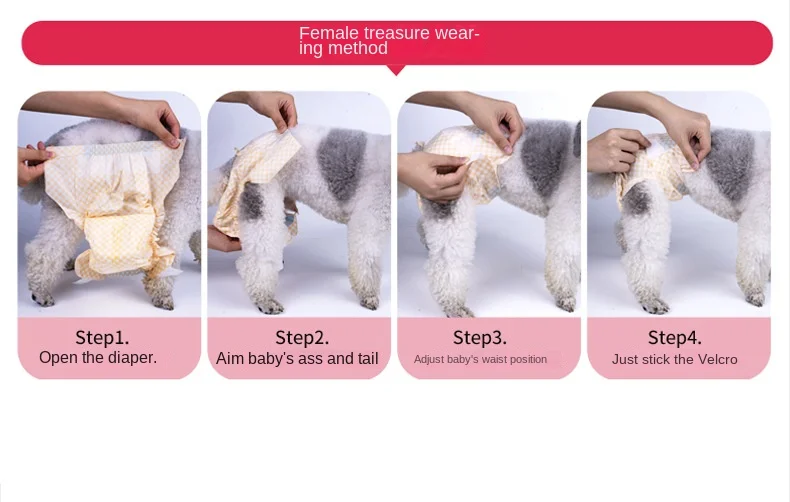 Female treasure wearing method

Step1.
Open the diaper.

Step2.
Aim baby's ass and tail

Step3.
Adjust baby's waist position

Step4.
Just stick the Velcro