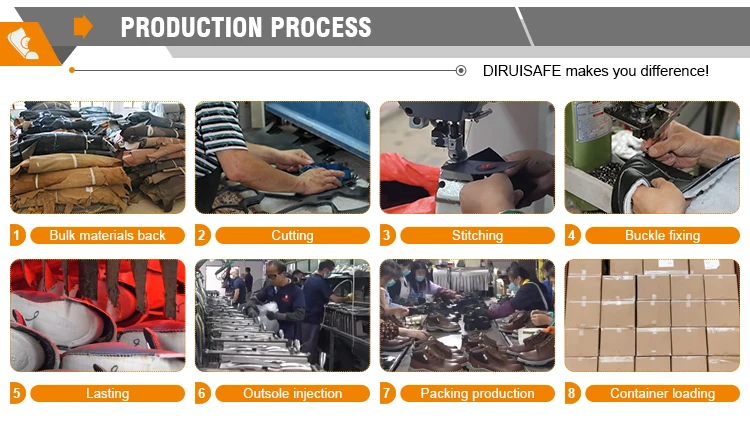 PRODUCTION PROCESS

DIRUISAFE makes you difference!

1 Bulk materials back

2 Cutting

3 Stitching

4 Buckle fixing

5 Lasting

6 Outsole injection

7 Packing production

8 Container loading