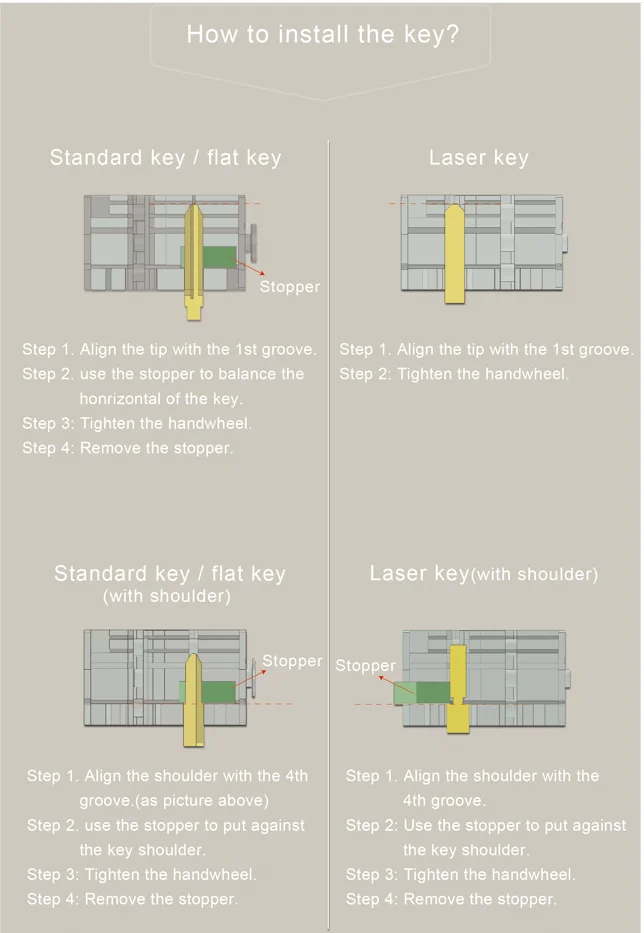 How to install the key?

Standard key / flat key

Stopper

Step 1. Align the tip with the 1st groove.
Step 2. use the stopper to balance the honrizontal of the key.
Step 3: Tighten the handwheel.
Step 4: Remove the stopper.

Laser key

Step 1. Align the tip with the 1st groove.
Step 2: Tighten the handwheel.

Standard key / flat key
(with shoulder)

Stopper

Step 1. Align the shoulder with the 4th groove.(as picture above)
Step 2. use the stopper to put against the key shoulder.
Step 3: Tighten the handwheel.
Step 4: Remove the stopper.

Laser key(with shoulder)

Stopper

Step 1. Align the shoulder with the 4th groove.
Step 2: Use the stopper to put against the key shoulder.
Step 3: Tighten the handwheel.
Step 4: Remove the stopper.