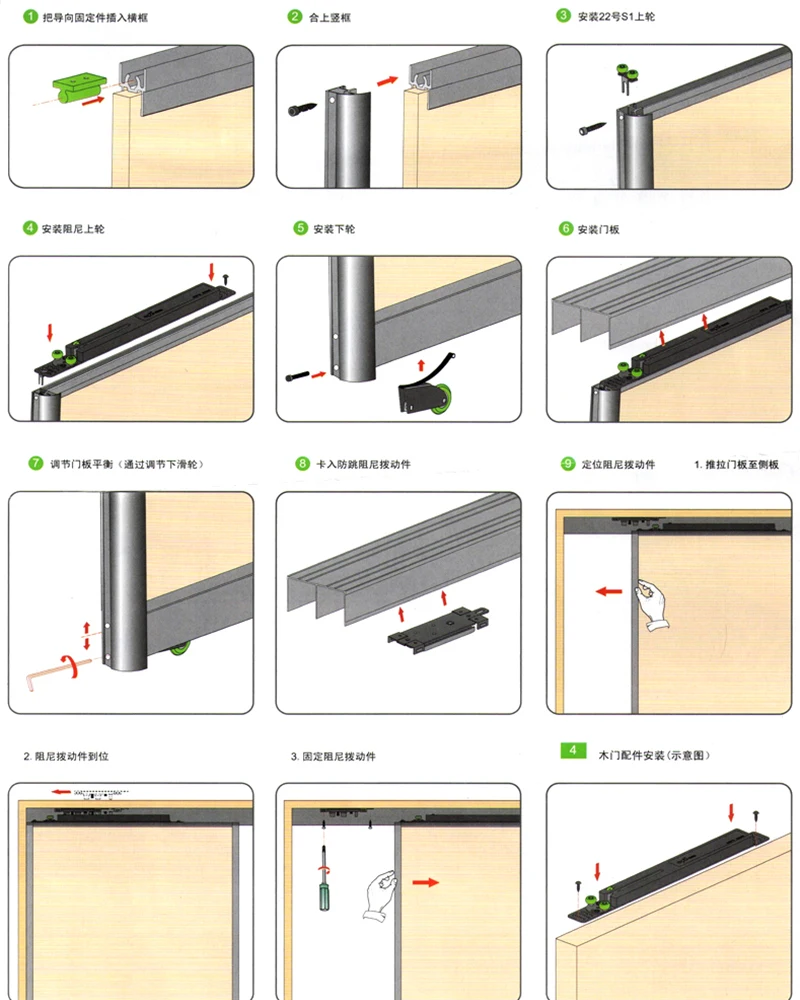 1 把导向固定件插入横框

2 合上竖框

3 安装22号S1上轮

4 安装阻尼上轮

5 安装下轮

6 安装门板

7 调节门板平衡（通过调节下滑轮）

8 卡入防跳阻尼拨动件

9 定位阻尼拨动件

1. 推拉门板至侧板

2. 阻尼拨动件到位

3. 固定阻尼拨动件

4 木门配件安装（示意图）