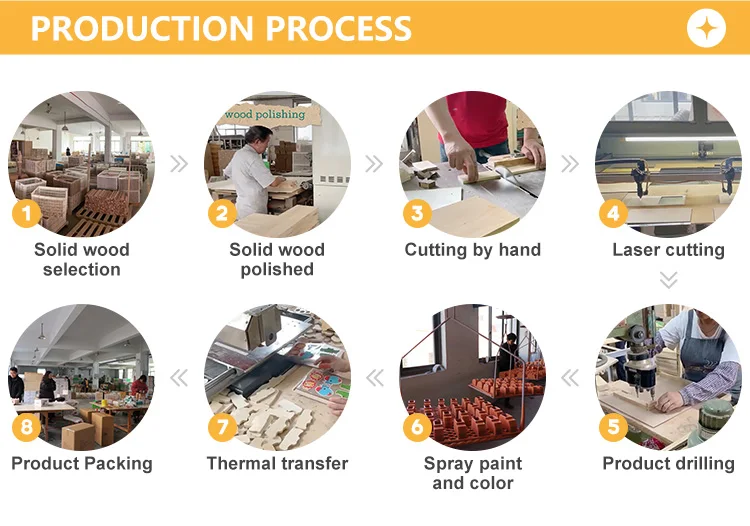 PRODUCTION PROCESS

wood polishing

1
Solid wood selection

2
Solid wood polished

3
Cutting by hand

4
Laser cutting

5
Product drilling

6
Spray paint and color

7
Thermal transfer

8
Product Packing