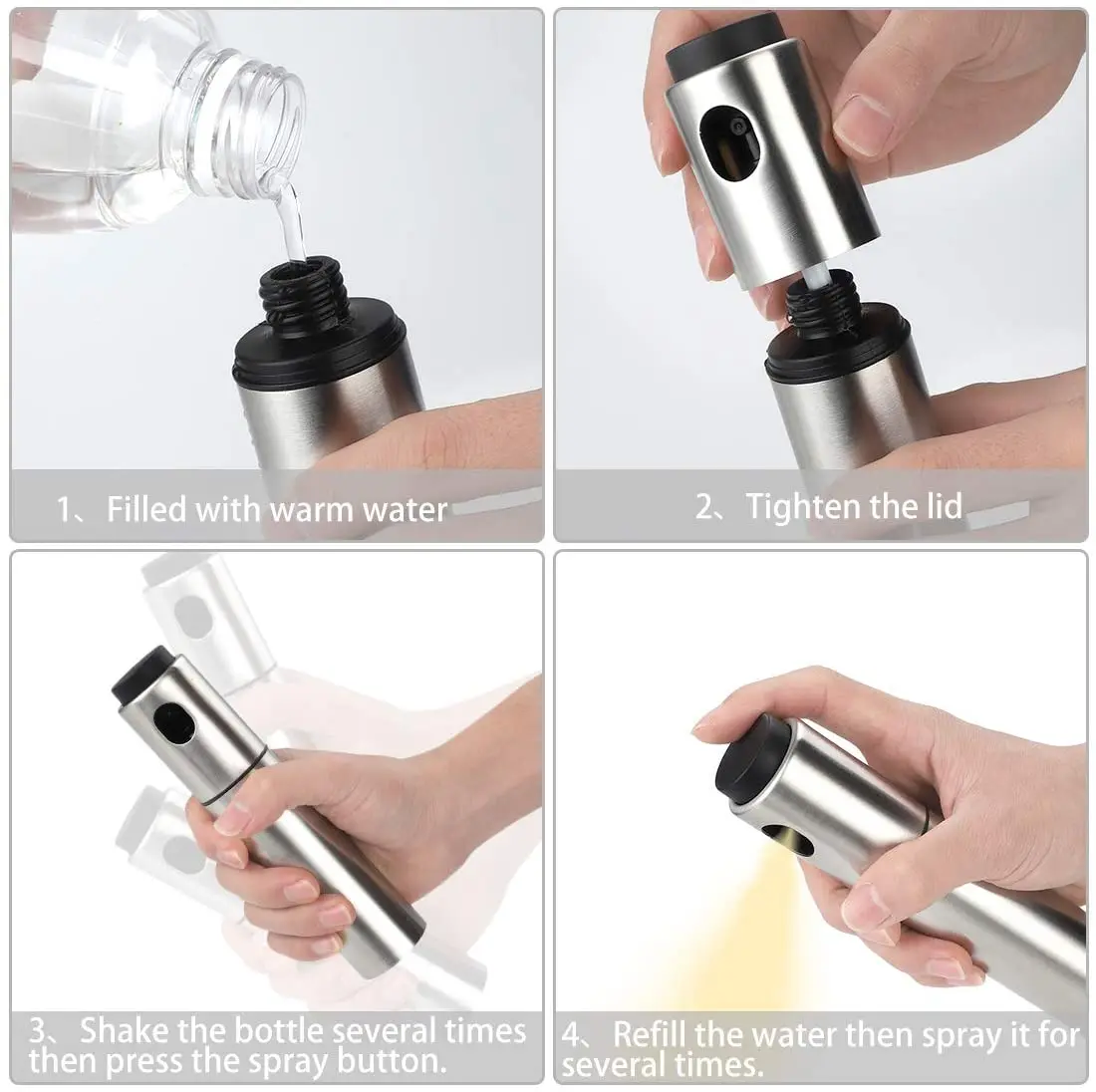 1、Filled with warm water

2、Tighten the lid

3、Shake the bottle several times then press the spray button.

4、Refill the water then spray it for several times.