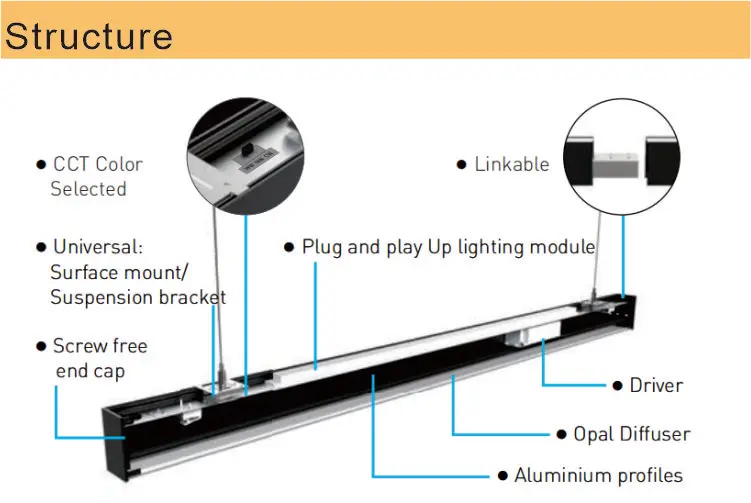 Structure

● CCT Color Selected

● Linkable

● Universal: Surface mount/ Suspension bracket

● Plug and play Up lighting module

● Screw free end cap

● Driver

● Opal Diffuser

● Aluminium profiles