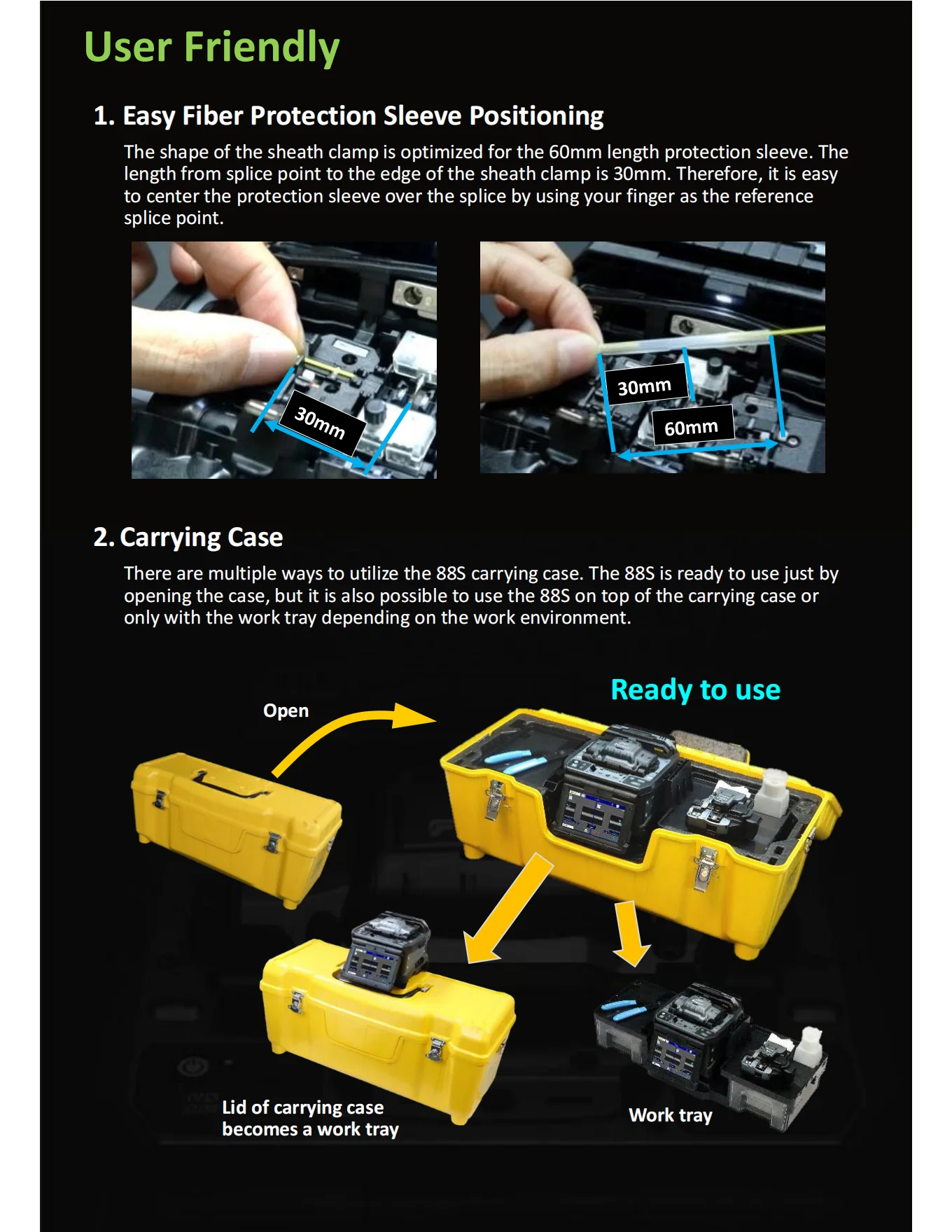 User Friendly

1. Easy Fiber Protection Sleeve Positioning

The shape of the sheath clamp is optimized for the 60mm length protection sleeve. The length from splice point to the edge of the sheath clamp is 30mm. Therefore, it is easy to center the protection sleeve over the splice by using your finger as the reference splice point.

30mm

30mm

60mm

2. Carrying Case

There are multiple ways to utilize the 88S carrying case. The 88S is ready to use just by opening the case, but it is also possible to use the 88S on top of the carrying case or only with the work tray depending on the work environment.

Open

Ready to use

Lid of carrying case becomes a work tray

Work tray