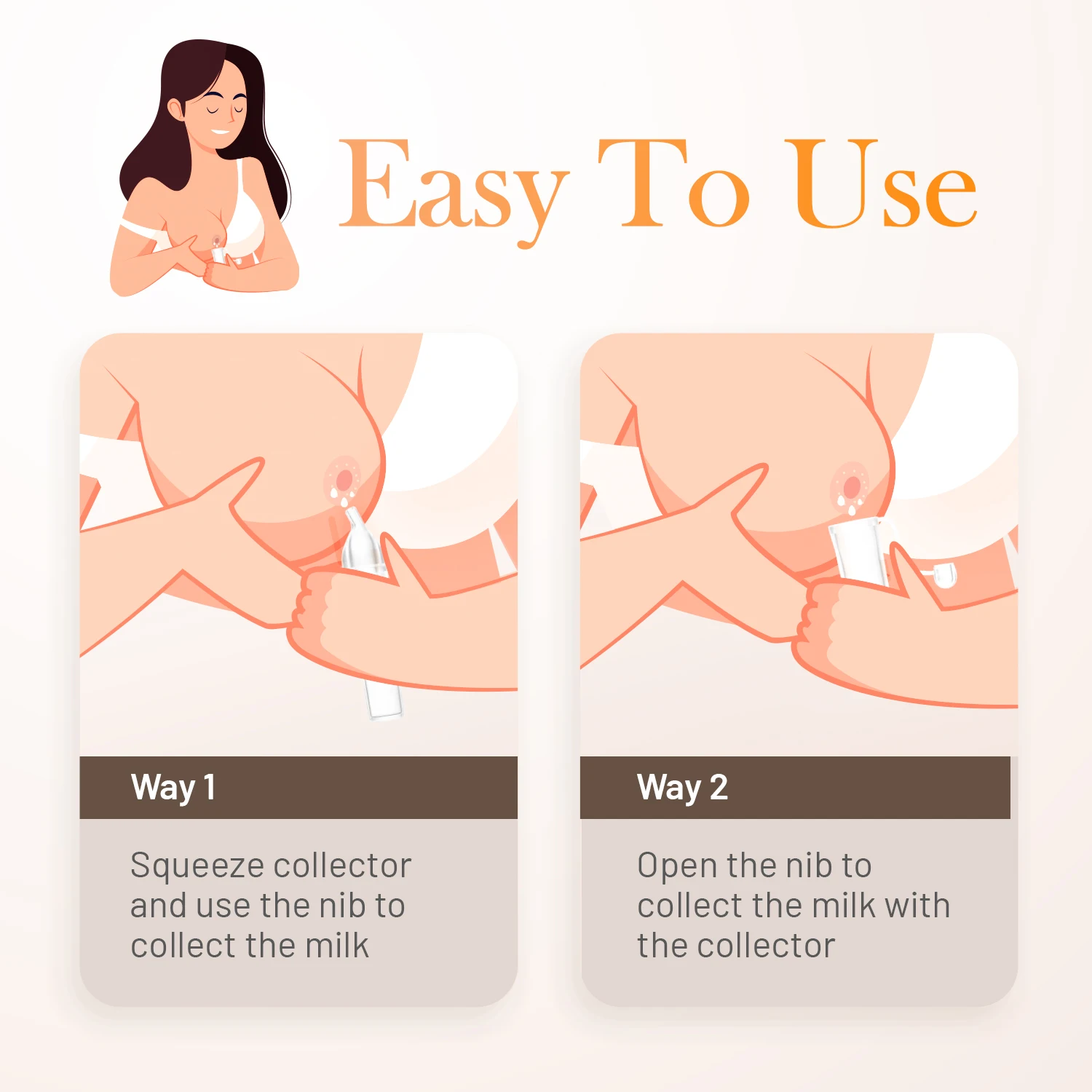 Easy To Use

Way 1

Squeeze collector and use the nib to collect the milk

Way 2

Open the nib to collect the milk with the collector