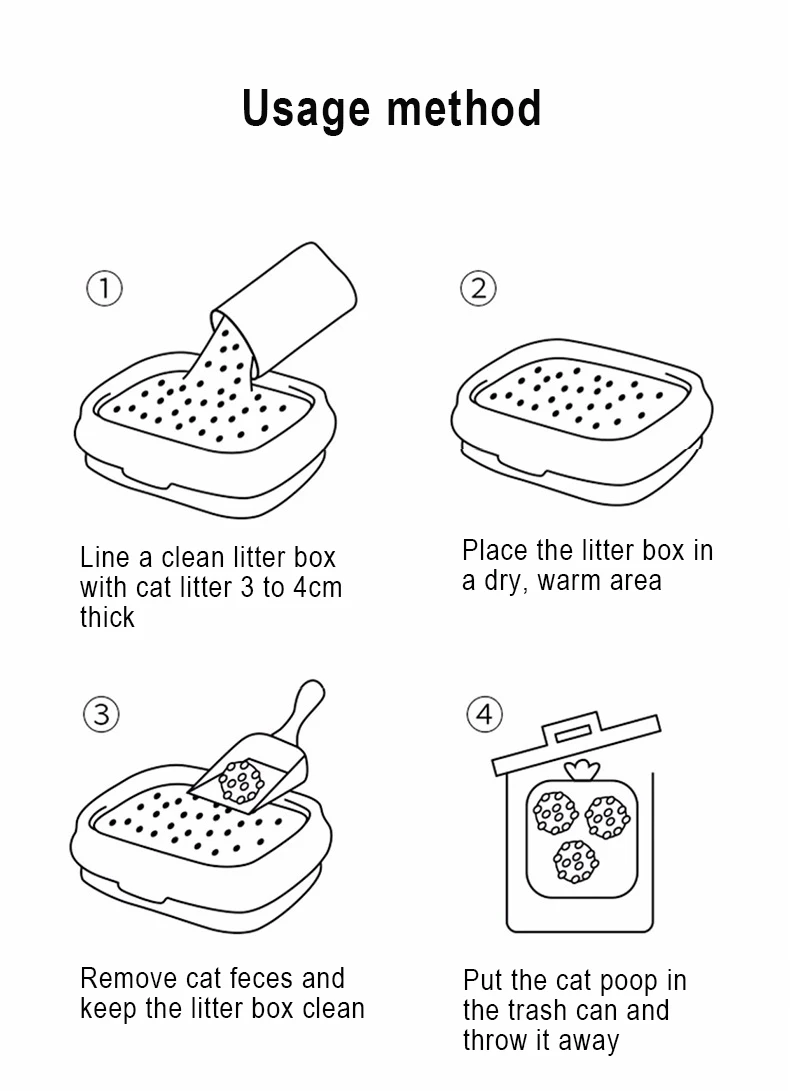 Usage method

①

Line a clean litter box with cat litter 3 to 4cm thick

②

Place the litter box in a dry, warm area

③

Remove cat feces and keep the litter box clean

④

Put the cat poop in the trash can and throw it away