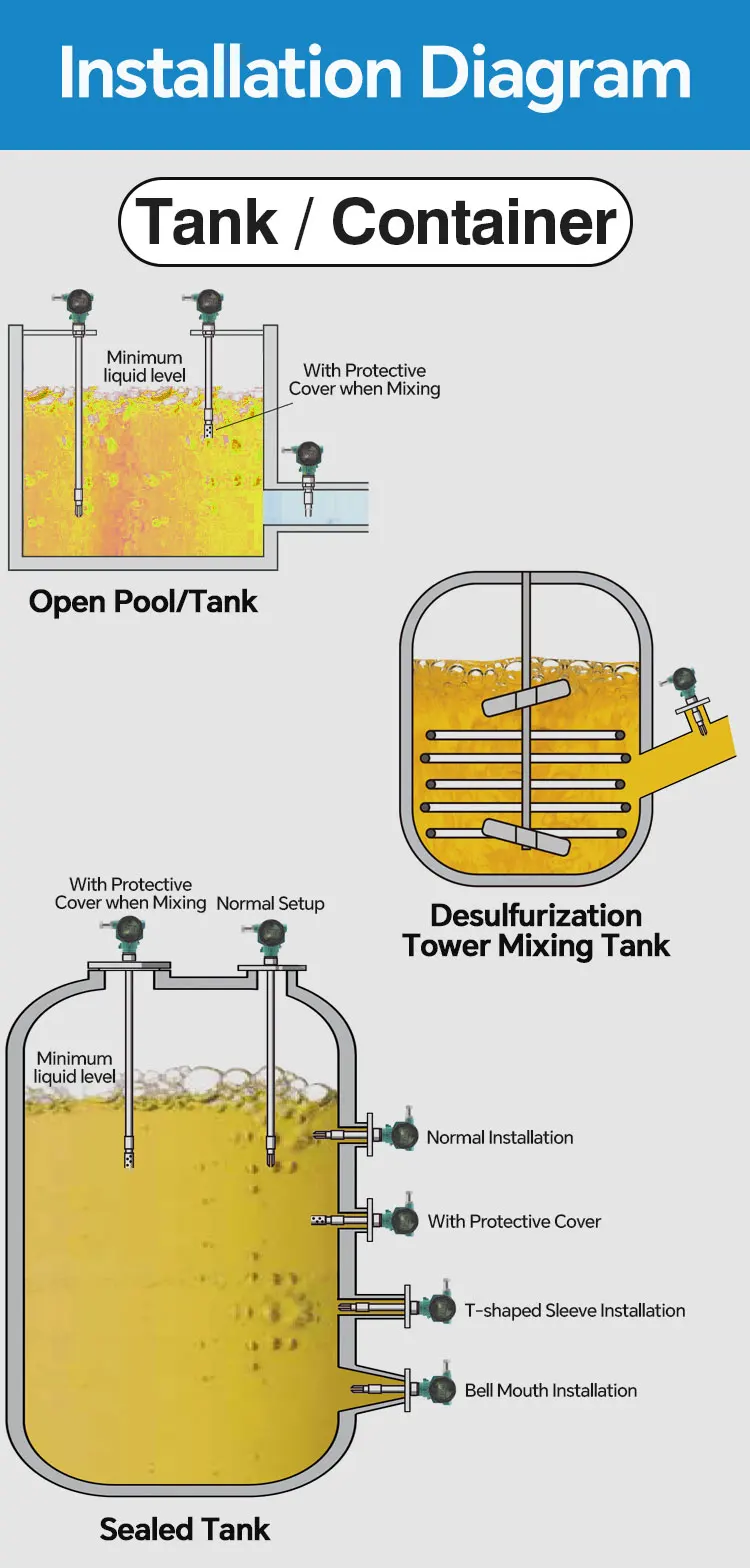 Installation Diagram

Tank / Container

Minimum liquid level

With Protective Cover when Mixing

Open Pool/Tank

Desulfurization Tower Mixing Tank

With Protective Cover when Mixing

Normal Setup

Minimum liquid level

Normal Installation

With Protective Cover

T-shaped Sleeve Installation

Bell Mouth Installation

Sealed Tank