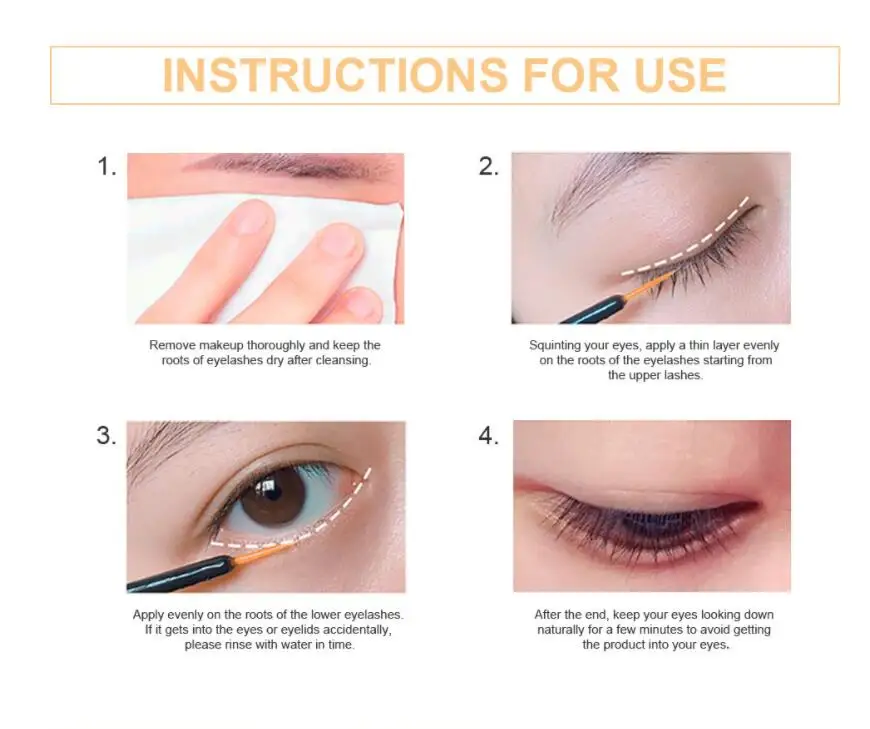 INSTRUCTIONS FOR USE

1.

Remove makeup thoroughly and keep the roots of eyelashes dry after cleansing.

2.

Squinting your eyes, apply a thin layer evenly on the roots of the eyelashes starting from the upper lashes.

3.

Apply evenly on the roots of the lower eyelashes. If it gets into the eyes or eyelids accidentally, please rinse with water in time.

4.

After the end, keep your eyes looking down naturally for a few minutes to avoid getting the product into your eyes.