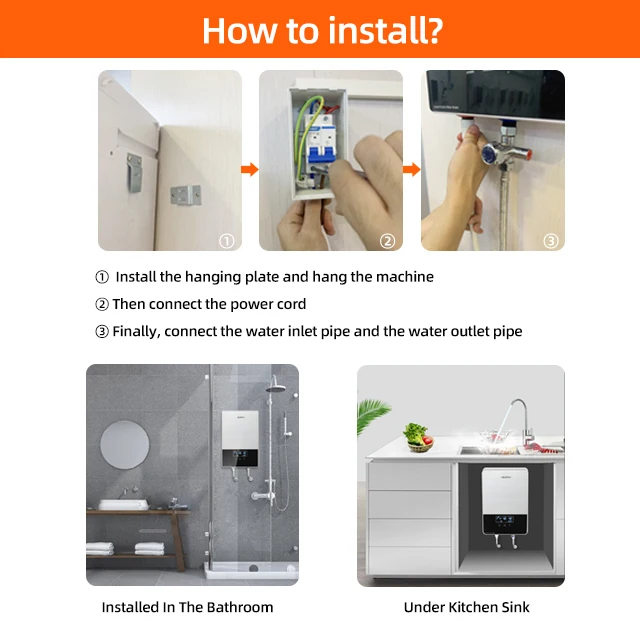 How to install?

①

②

③

① Install the hanging plate and hang the machine

② Then connect the power cord

③ Finally, connect the water inlet pipe and the water outlet pipe

Installed In The Bathroom

Under Kitchen Sink