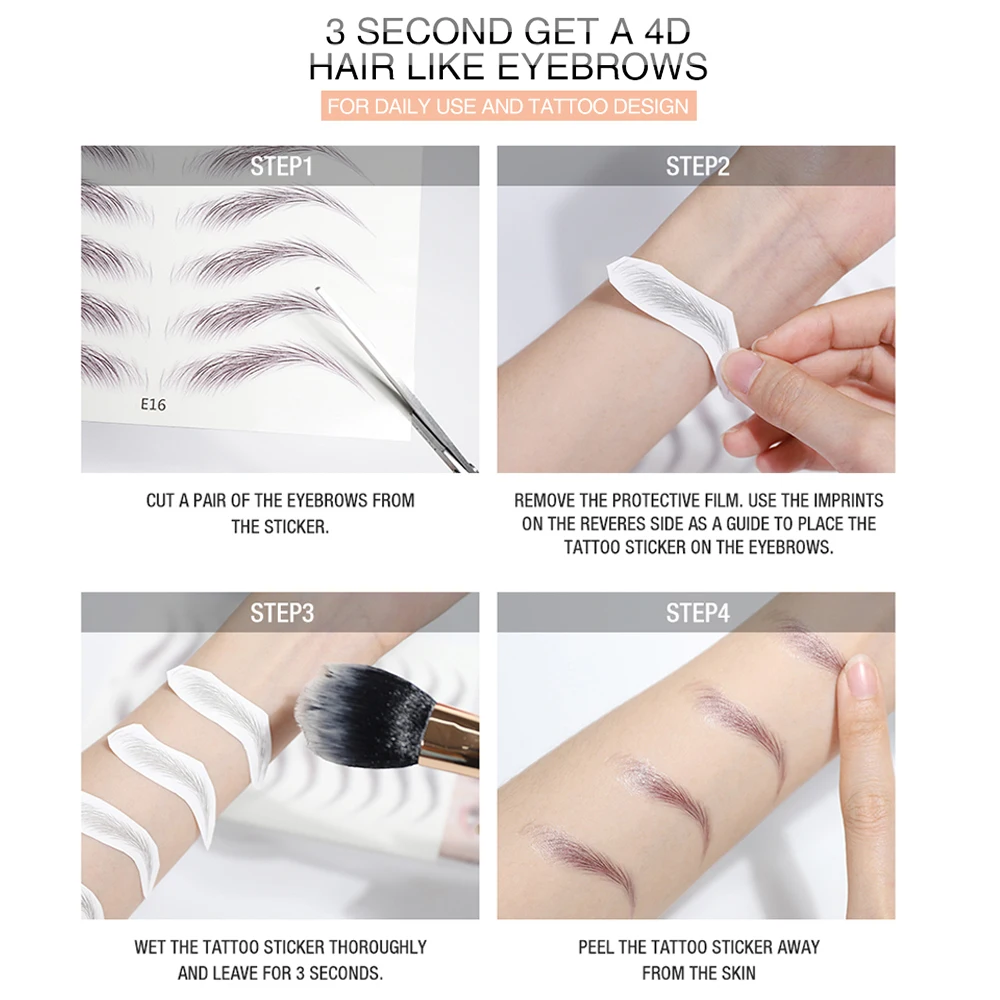 3 SECOND GET A 4D
HAIR LIKE EYEBROWS

FOR DAILY USE AND TATTOO DESIGN

STEP1

E16

CUT A PAIR OF THE EYEBROWS FROM THE STICKER.

STEP2

REMOVE THE PROTECTIVE FILM. USE THE IMPRINTS ON THE REVERES SIDE AS A GUIDE TO PLACE THE TATTOO STICKER ON THE EYEBROWS.

STEP3

WET THE TATTOO STICKER THOROUGHLY AND LEAVE FOR 3 SECONDS.

STEP4

PEEL THE TATTOO STICKER AWAY FROM THE SKIN