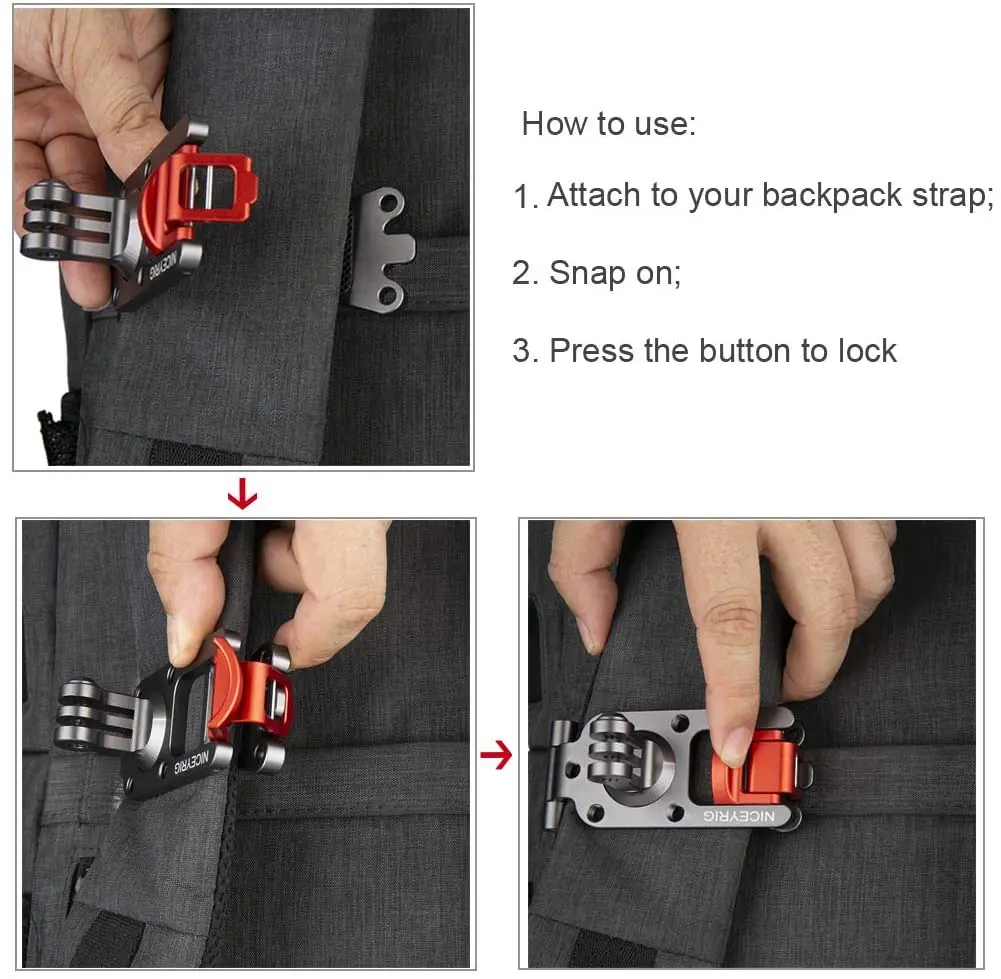 How to use:

1. Attach to your backpack strap;

2. Snap on;

3. Press the button to lock

NICEYRIG

NICEYRIG

NICEYRIG