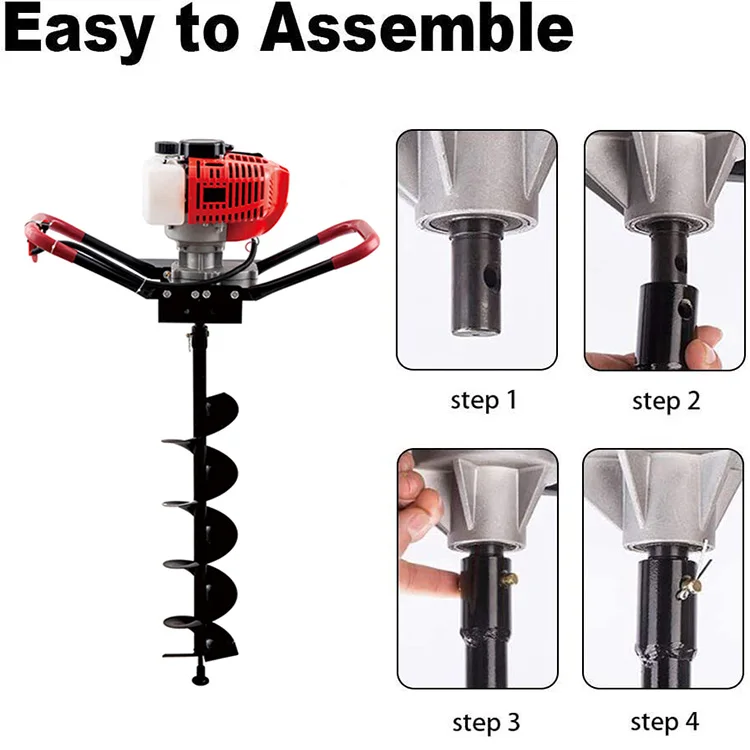 Easy to Assemble

step 1

step 2

step 3

step 4