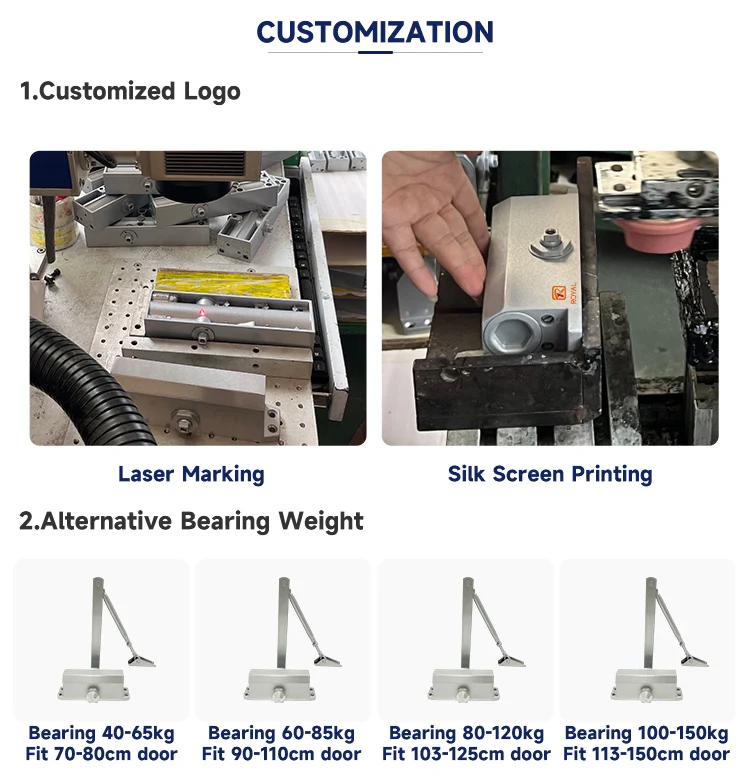 CUSTOMIZATION

1.Customized Logo

ROYAL

Laser Marking

Silk Screen Printing

2.Alternative Bearing Weight

Bearing 40-65kg
Fit 70-80cm door

Bearing 60-85kg
Fit 90-110cm door

Bearing 80-120kg
Fit 103-125cm door

Bearing 100-150kg
Fit 113-150cm door