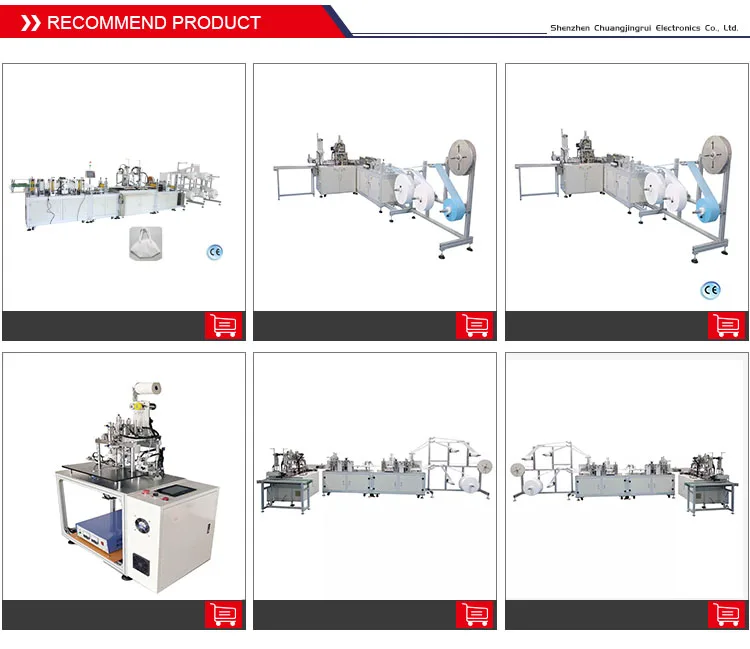 RECOMMEND PRODUCT

Shenzhen Chuangjingrui Electronics Co., Ltd.

CE

CE