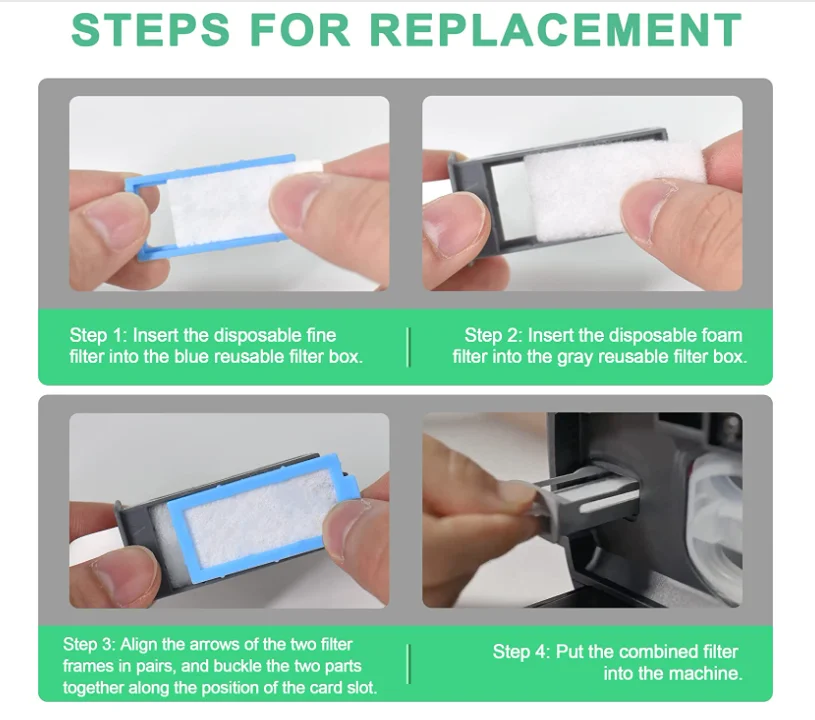 STEPS FOR REPLACEMENT

Step 1: Insert the disposable fine filter into the blue reusable filter box.

Step 2: Insert the disposable foam filter into the gray reusable filter box.

Step 3: Align the arrows of the two filter frames in pairs, and buckle the two parts together along the position of the card slot.

Step 4: Put the combined filter into the machine.