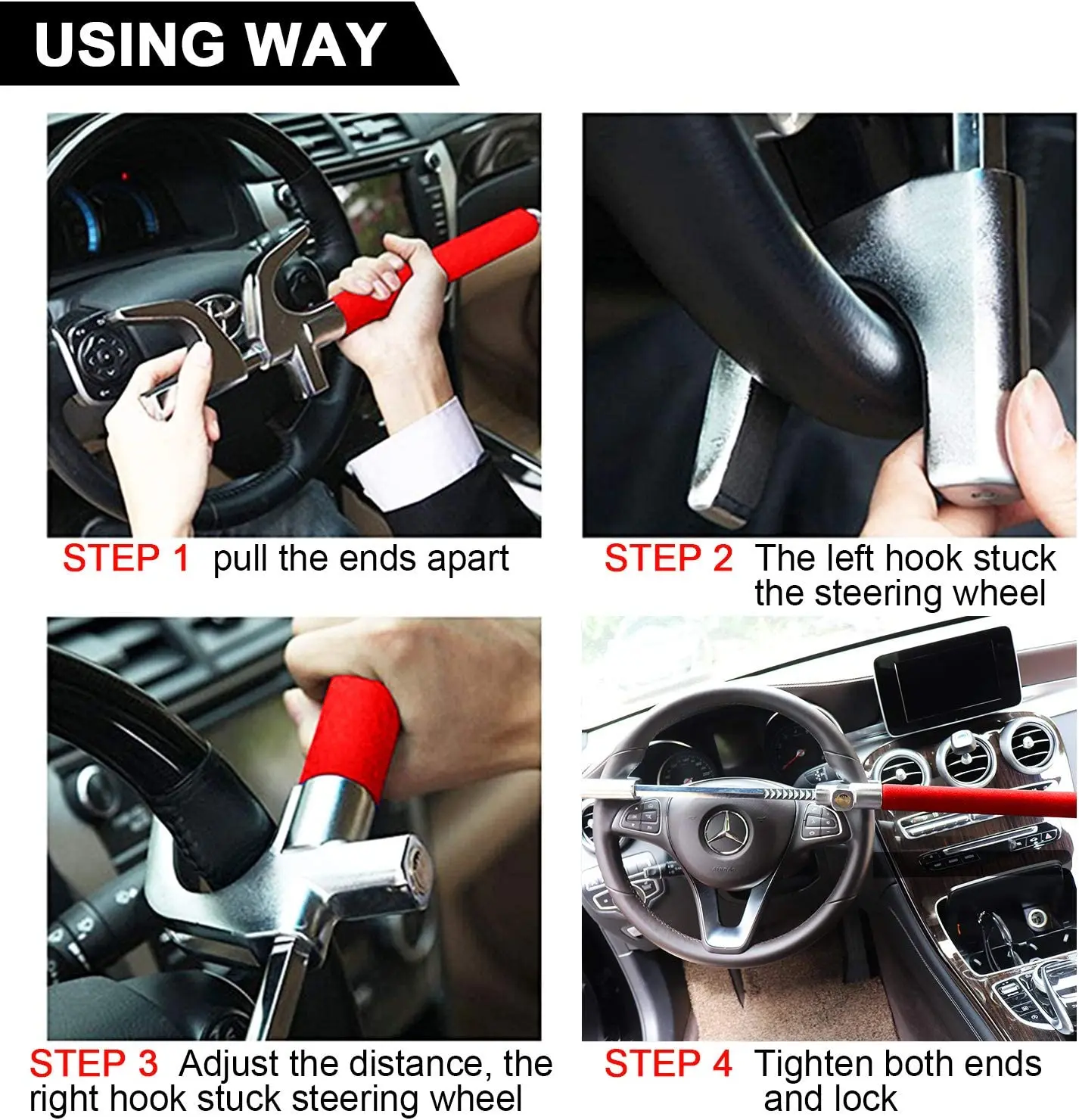 USING WAY

STEP 1 pull the ends apart

STEP 2 The left hook stuck the steering wheel

STEP 3 Adjust the distance, the right hook stuck steering wheel

STEP 4 Tighten both ends and lock